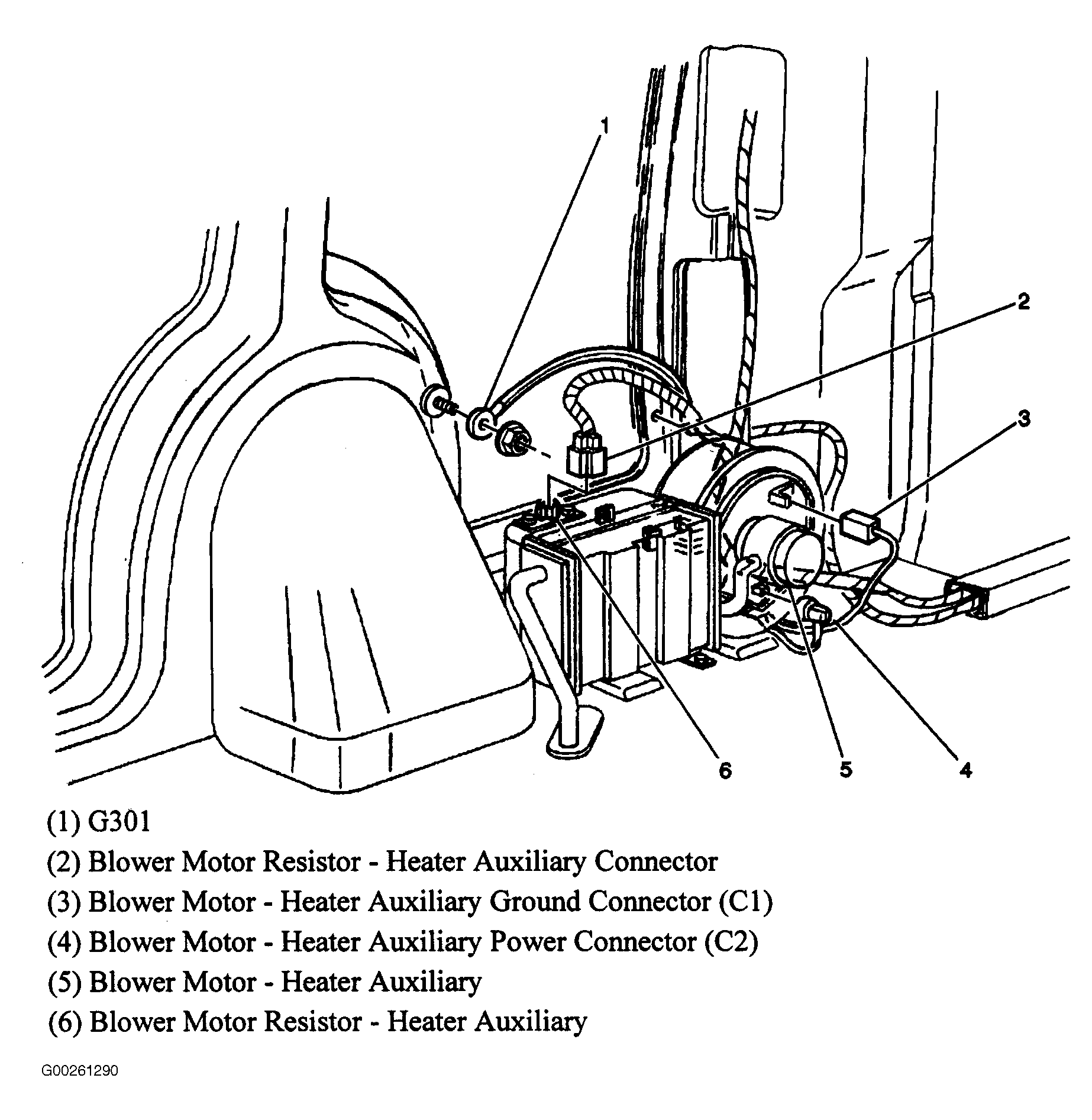 1
2
3
6
5
4

(1) G301
(2) Blower Motor Resistor - Heater Auxiliary Connector
(3) Blower Motor - Heater Auxiliary Ground Connector (C1)
(4) Blower Motor - Heater Auxiliary Power Connector (C2)
(5) Blower Motor - Heater Auxiliary
(6) Blower Motor Resistor - Heater Auxiliary

G00261290