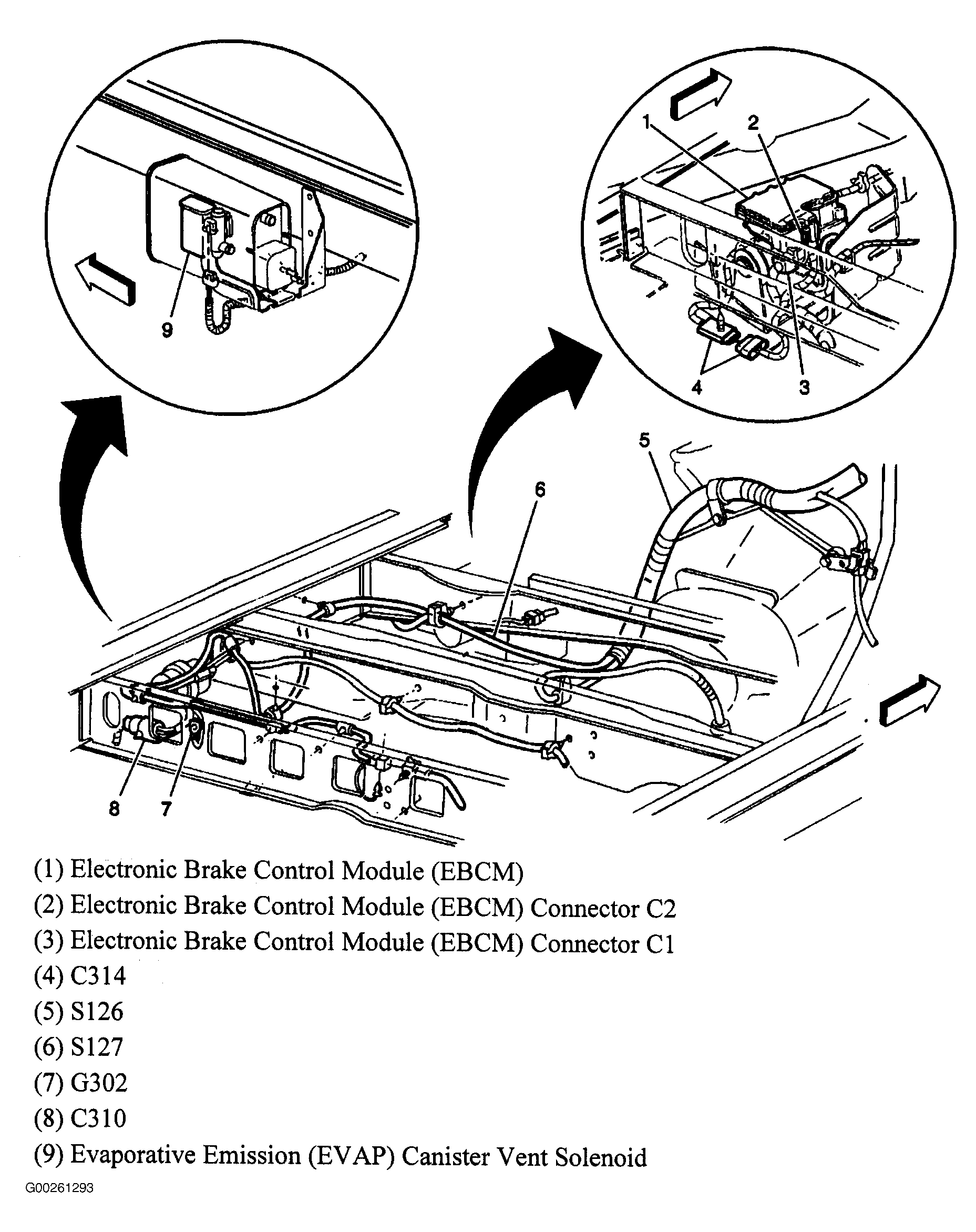 9

1
2
4
3

5
6
8
7

(1) Electronic Brake Control Module (EBCM)
(2) Electronic Brake Control Module (EBCM) Connector C2
(3) Electronic Brake Control Module (EBCM) Connector C1
(4) C314
(5) S126
(6) S127
(7) G302
(8) C310
(9) Evaporative Emission (EVAP) Canister Vent Solenoid

G00261293