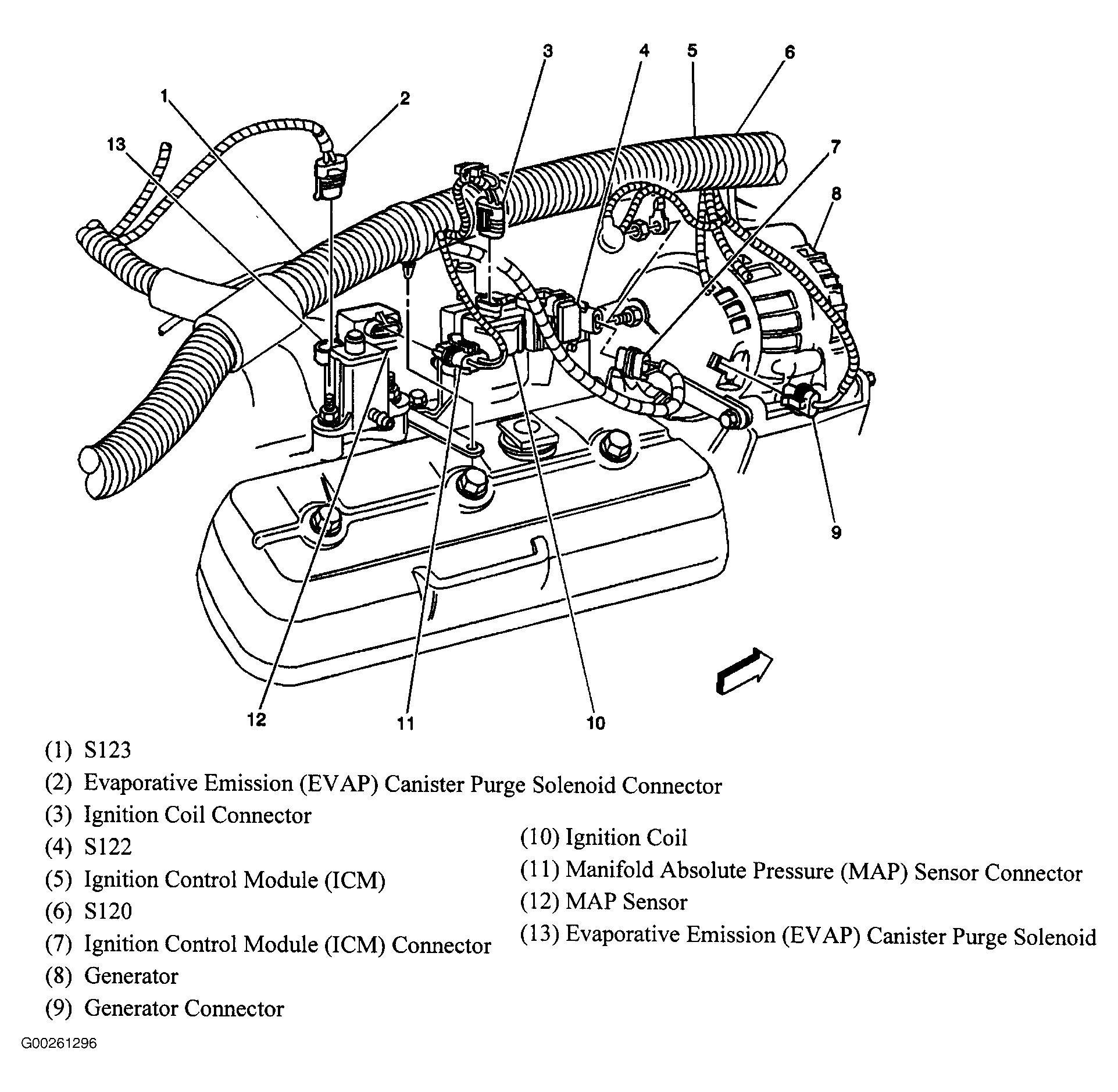 3 4 5 6
1 2
13
7
8
9
12 11 10

(1) S123
(2) Evaporative Emission (EVAP) Canister Purge Solenoid Connector
(3) Ignition Coil Connector
(4) S122
(5) Ignition Control Module (ICM)
(6) S120
(7) Ignition Control Module (ICM) Connector
(8) Generator
(9) Generator Connector

(10) Ignition Coil
(11) Manifold Absolute Pressure (MAP) Sensor Connector
(12) MAP Sensor
(13) Evaporative Emission (EVAP) Canister Purge Solenoid

G00261296