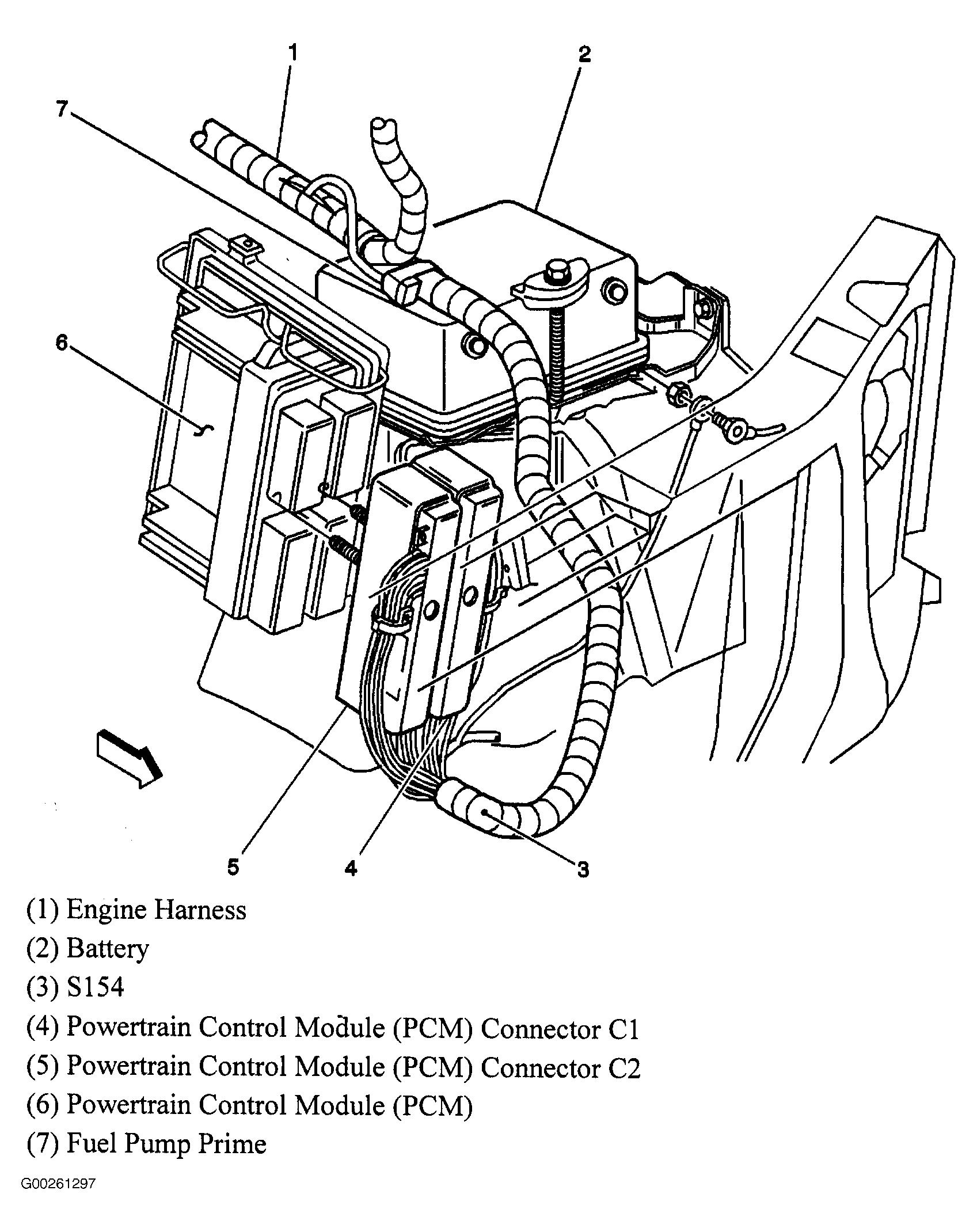 1
2
7
6
5
4
3

(1) Engine Harness
(2) Battery
(3) S154
(4) Powertrain Control Module (PCM) Connector C1
(5) Powertrain Control Module (PCM) Connector C2
(6) Powertrain Control Module (PCM)
(7) Fuel Pump Prime

G00261297