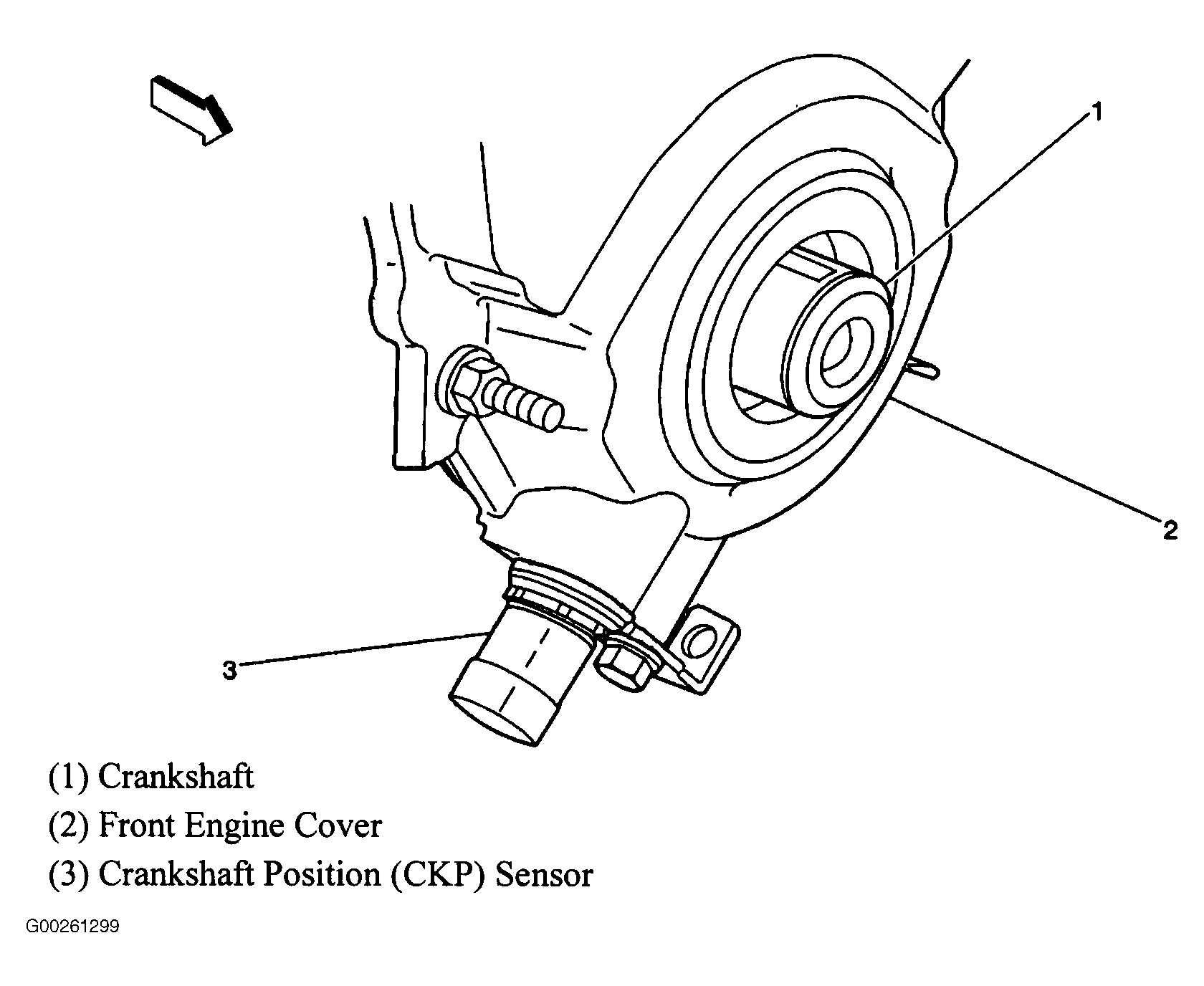 1

2

3

(1) Crankshaft

(2) Front Engine Cover

(3) Crankshaft Position (CKP) Sensor

G00261299