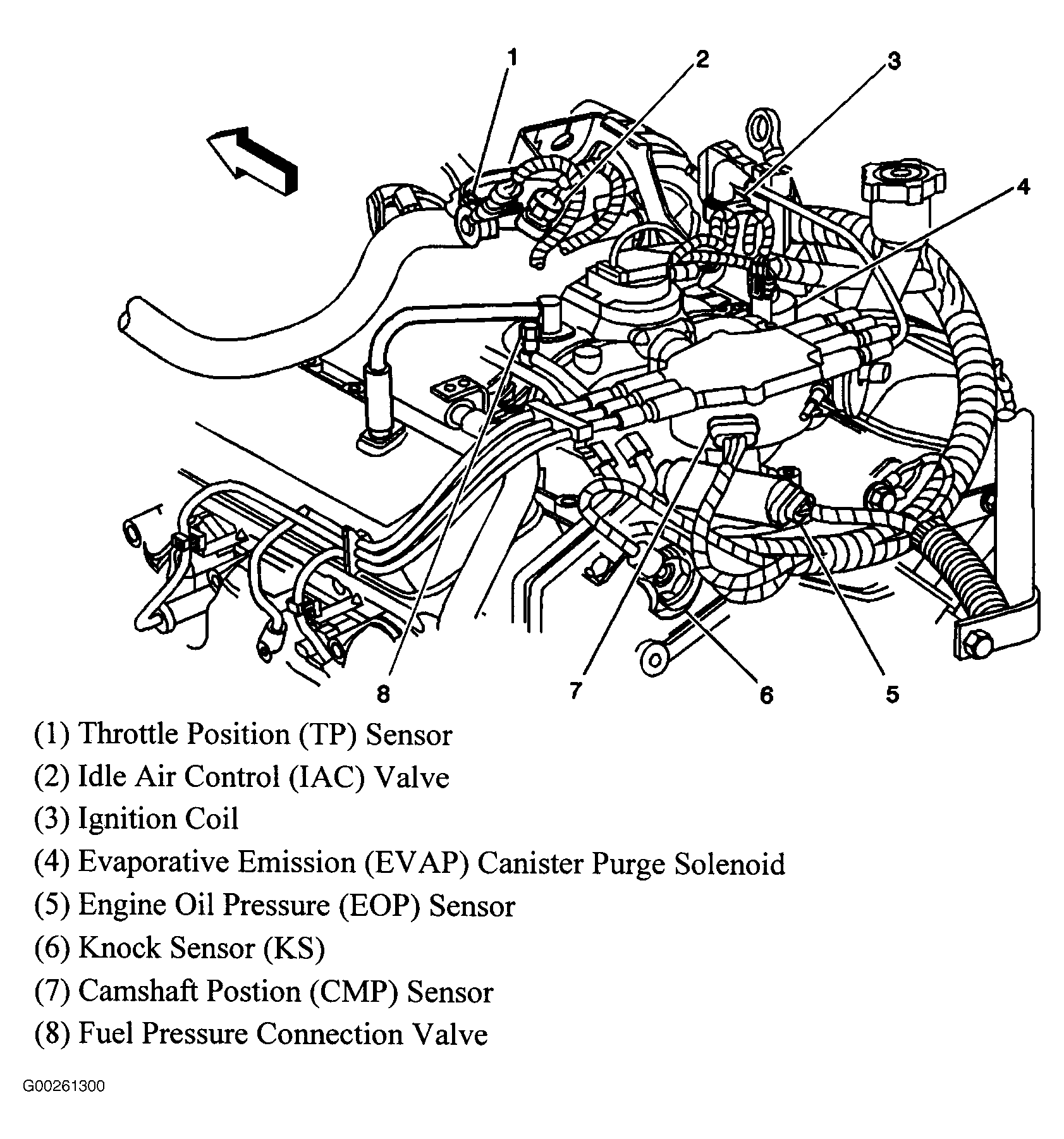 1
2
3
4
8
7
6
5

(1) Throttle Position (TP) Sensor
(2) Idle Air Control (IAC) Valve
(3) Ignition Coil
(4) Evaporative Emission (EVAP) Canister Purge Solenoid
(5) Engine Oil Pressure (EOP) Sensor
(6) Knock Sensor (KS)
(7) Camshaft Postion (CMP) Sensor
(8) Fuel Pressure Connection Valve

G00261300