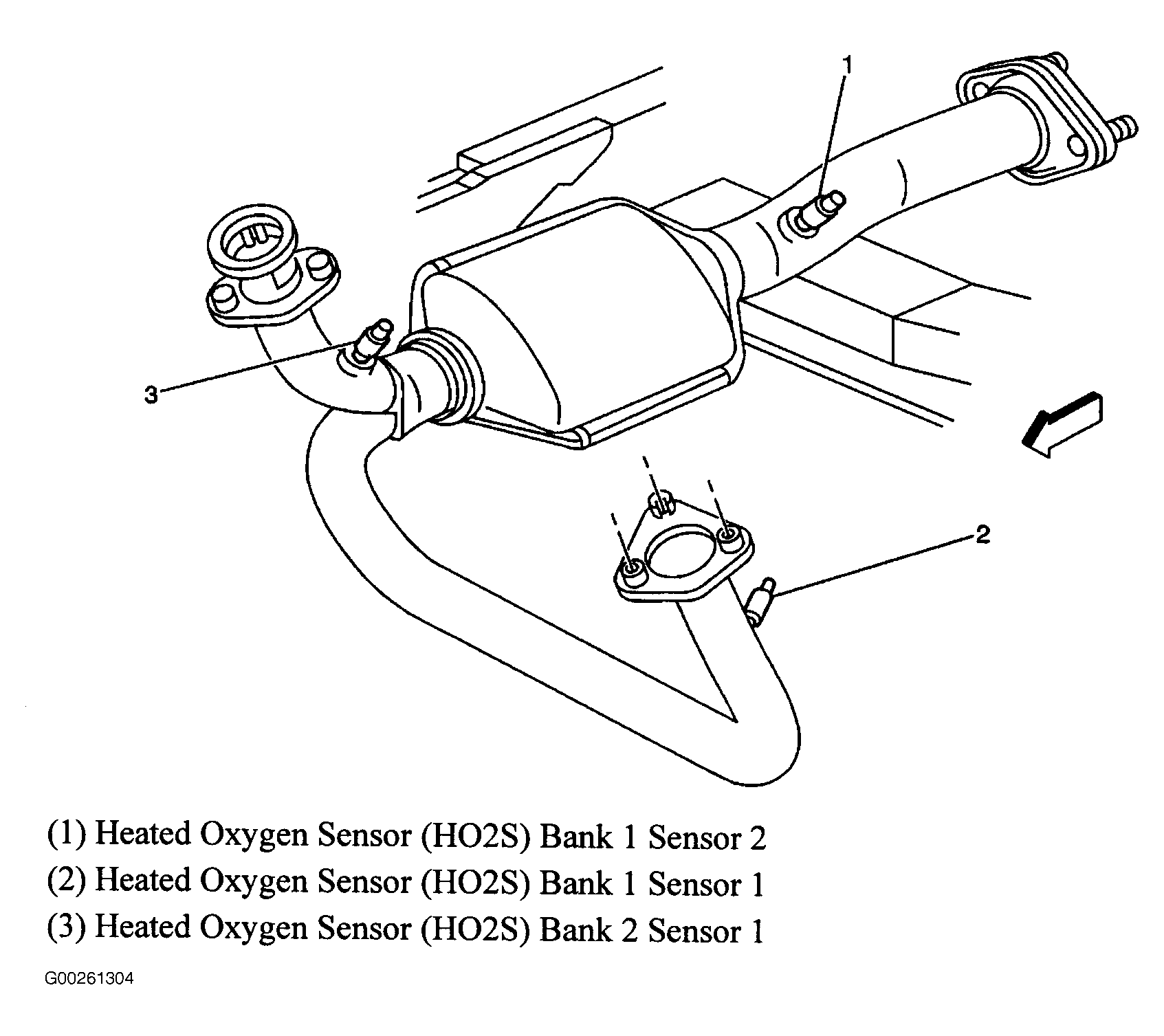 1

3

2

(1) Heated Oxygen Sensor (HO2S) Bank 1 Sensor 2
(2) Heated Oxygen Sensor (HO2S) Bank 1 Sensor 1
(3) Heated Oxygen Sensor (HO2S) Bank 2 Sensor 1

G00261304