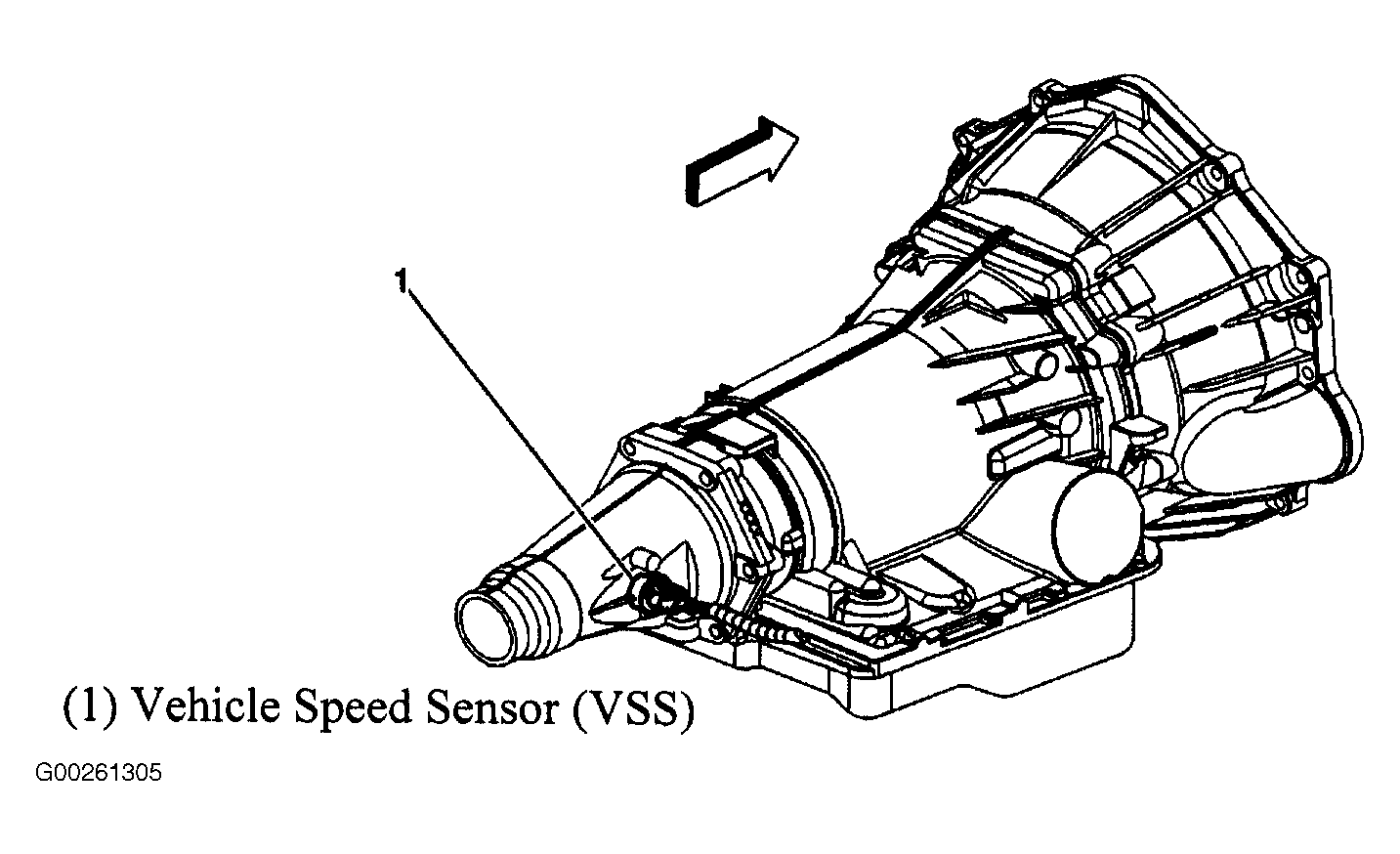 1

(1) Vehicle Speed Sensor (VSS)

G00261305