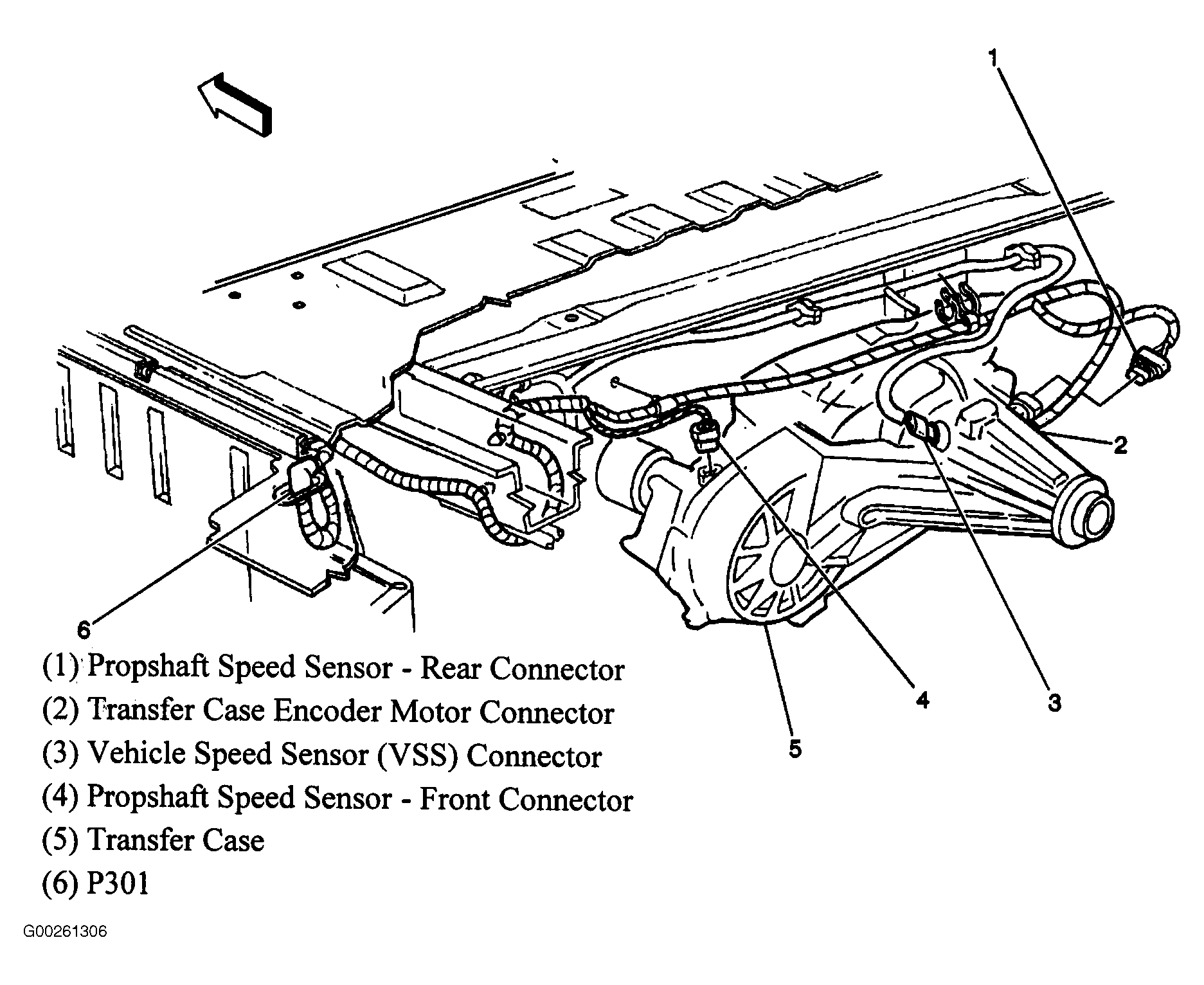 1

2

6

4

3

5

(1) Propshaft Speed Sensor - Rear Connector

(2) Transfer Case Encoder Motor Connector

(3) Vehicle Speed Sensor (VSS) Connector

(4) Propshaft Speed Sensor - Front Connector

(5) Transfer Case

(6) P301

G00261306