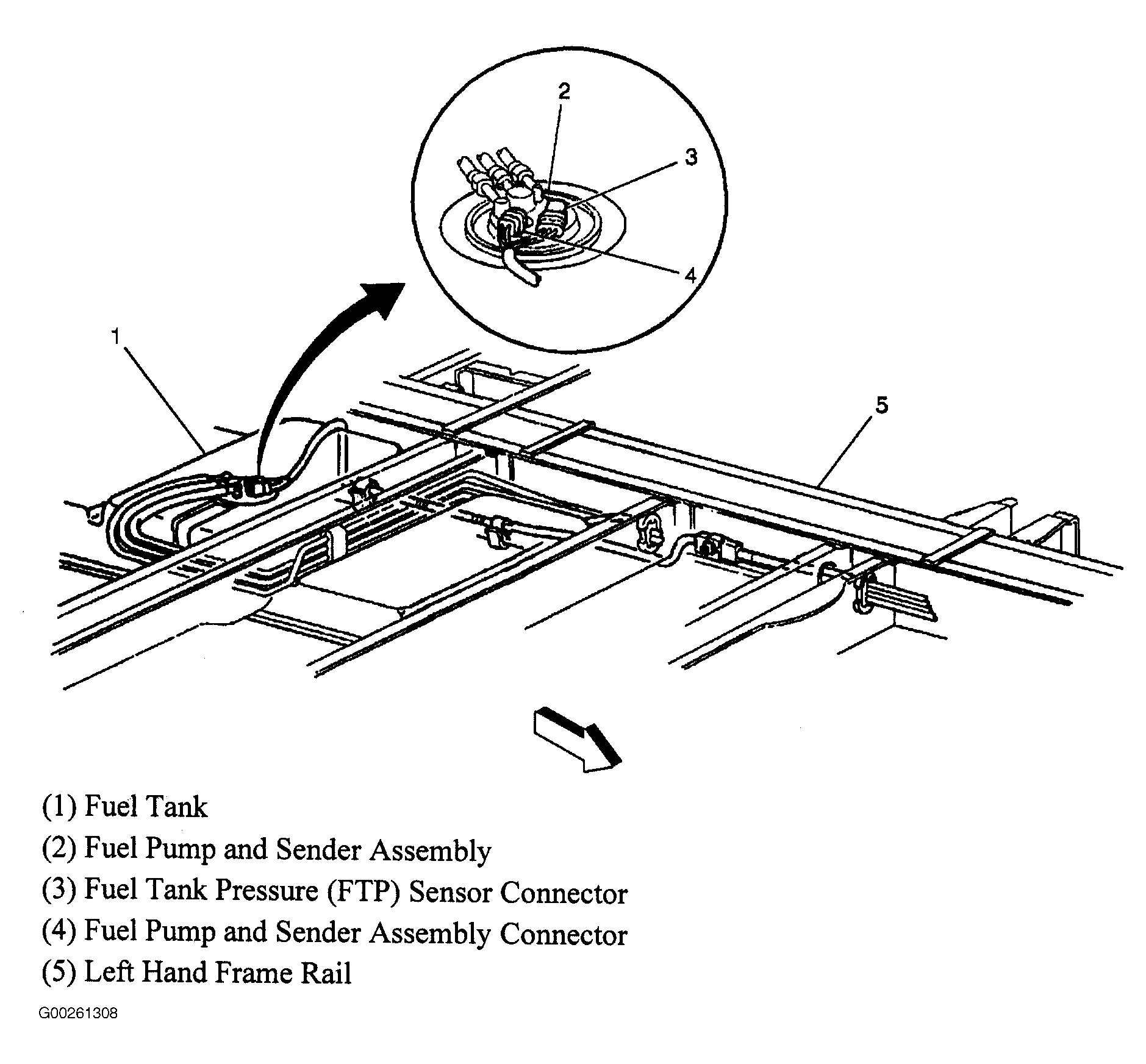 2
3
4
1
5

(1) Fuel Tank
(2) Fuel Pump and Sender Assembly
(3) Fuel Tank Pressure (FTP) Sensor Connector
(4) Fuel Pump and Sender Assembly Connector
(5) Left Hand Frame Rail

G00261308