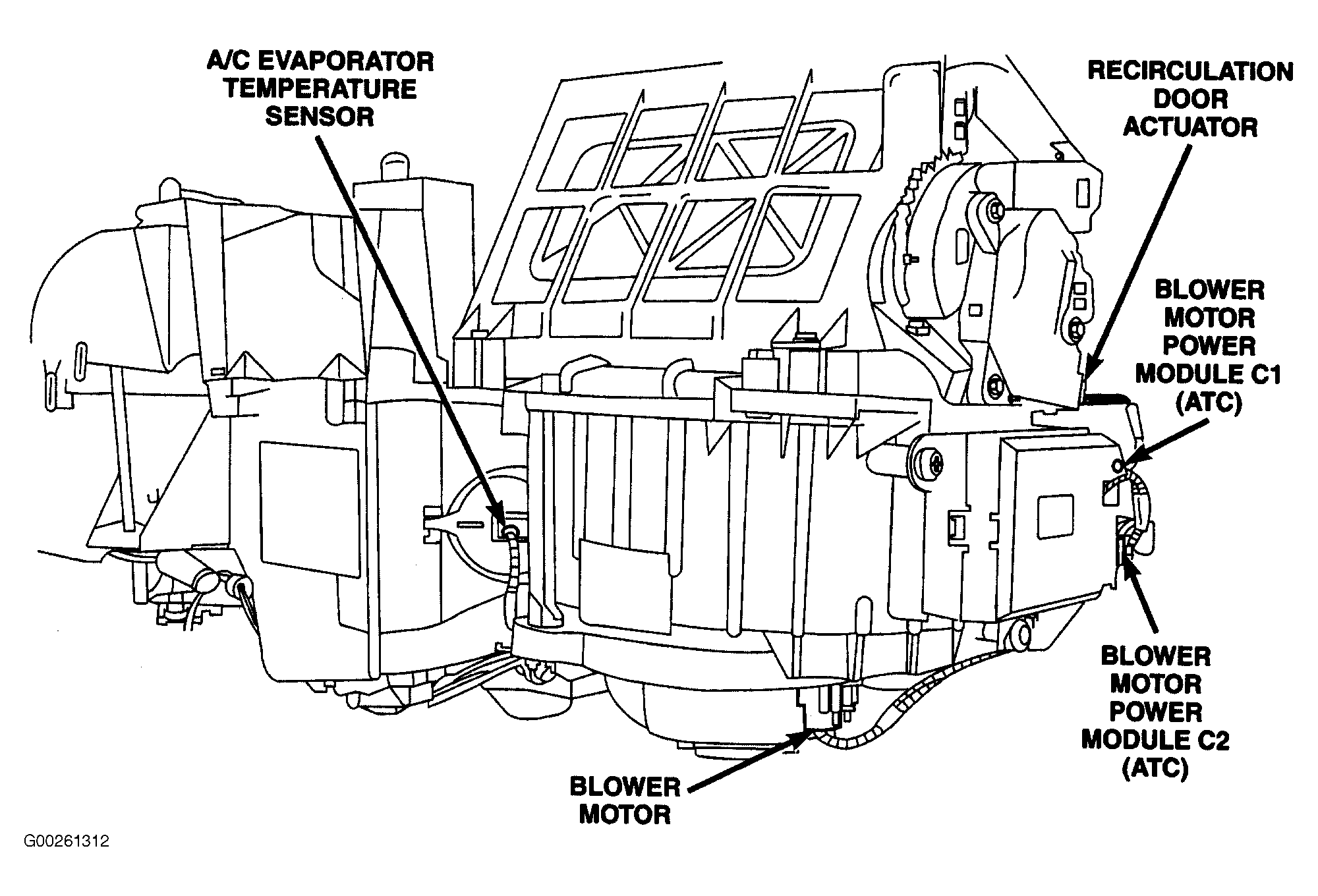 A/C EVAPORATOR TEMPERATURE SENSOR

RECIRCULATION DOOR ACTUATOR

BLOWER MOTOR POWER MODULE C1 (ATC)

BLOWER MOTOR POWER MODULE C2 (ATC)

BLOWER MOTOR

G00261312