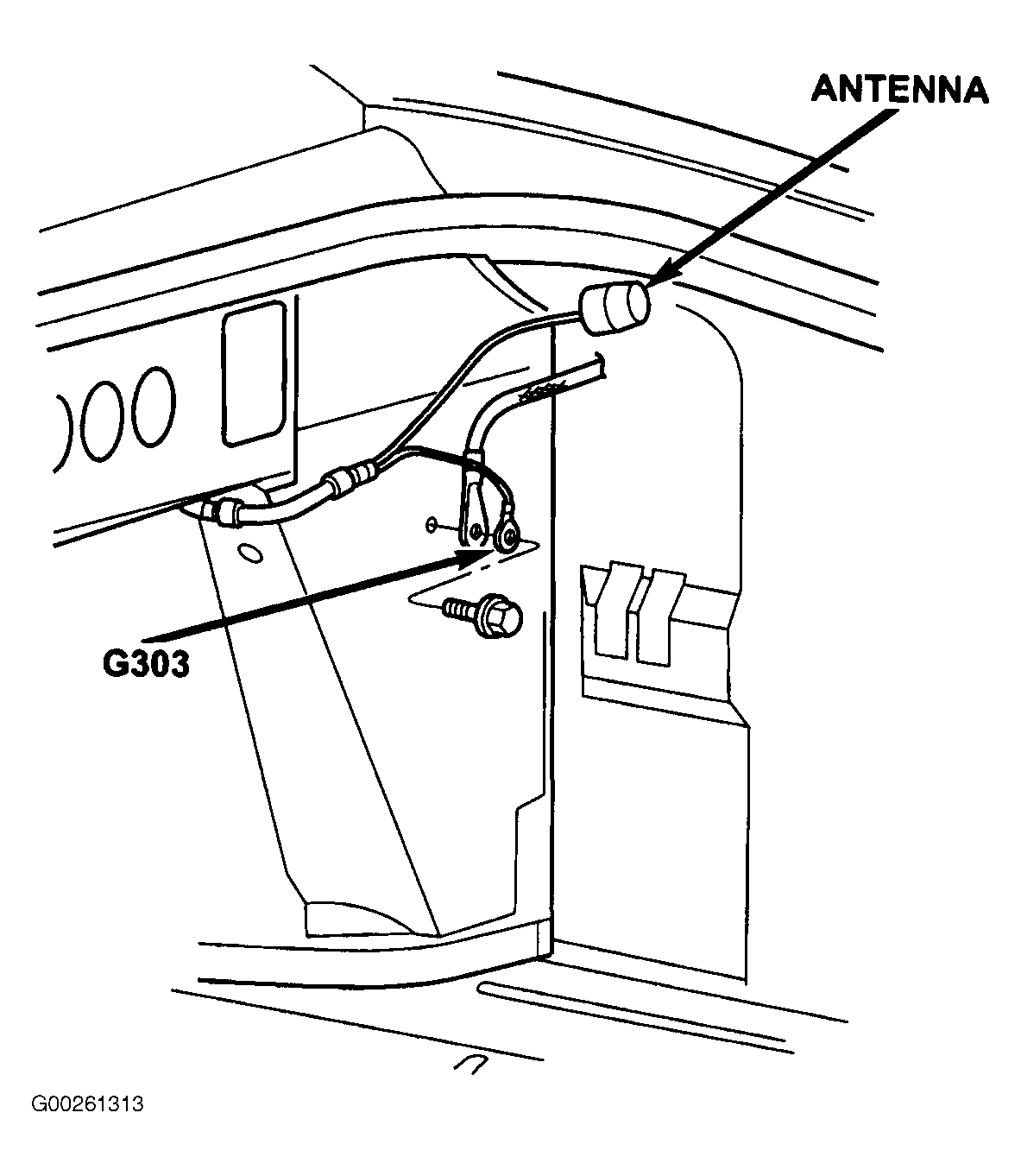 ANTENNA

G303

G00261313