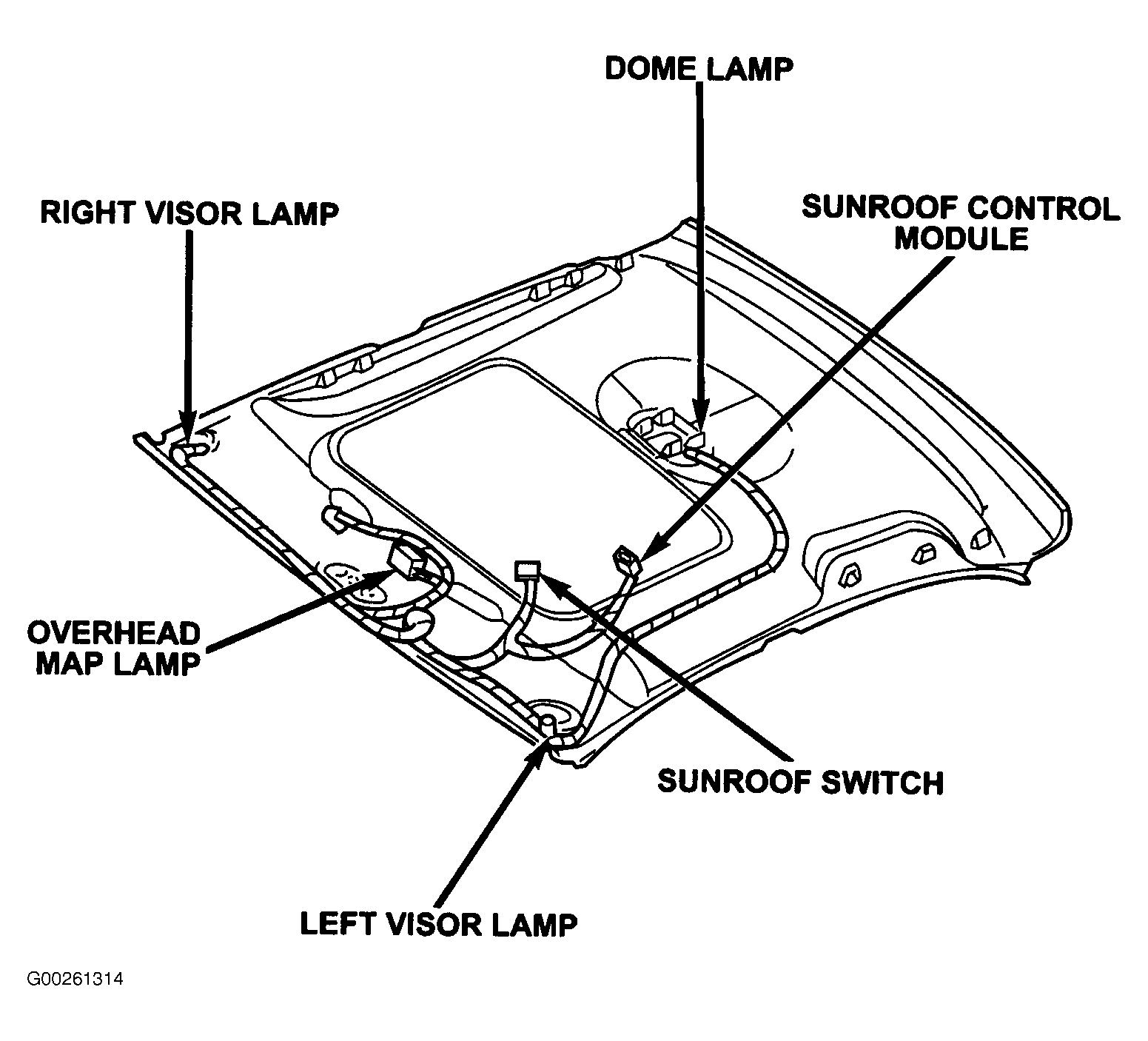 DOME LAMP

RIGHT VISOR LAMP

SUNROOF CONTROL MODULE

OVERHEAD MAP LAMP

SUNROOF SWITCH

LEFT VISOR LAMP

G00261314