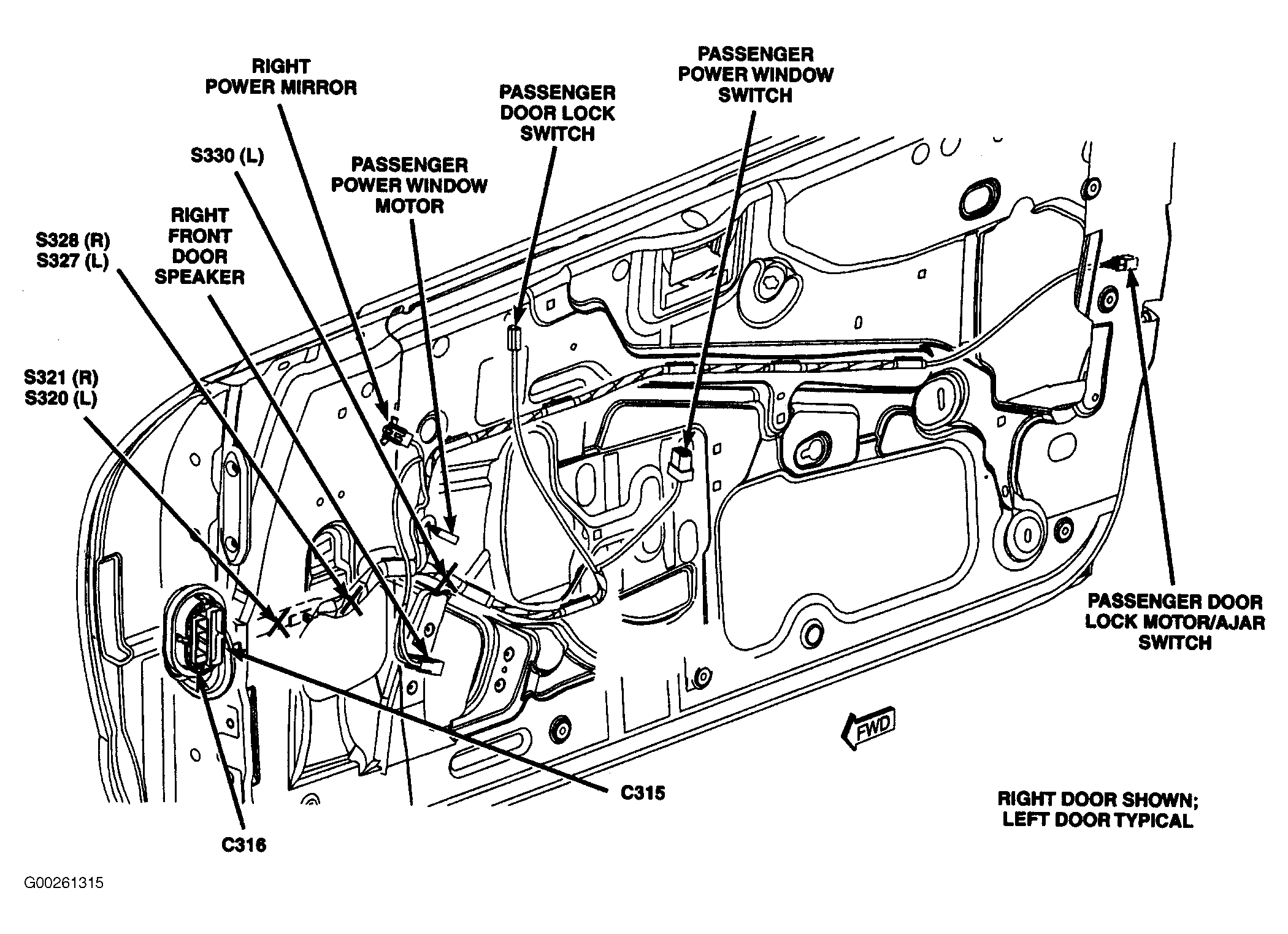 RIGHT POWER MIRROR

PASSENGER POWER WINDOW SWITCH

PASSENGER DOOR LOCK SWITCH

S330 (L)

PASSENGER POWER WINDOW MOTOR

RIGHT FRONT DOOR SPEAKER

S328 (R)
S327 (L)

S321 (R)
S320 (L)

PASSENGER DOOR LOCK MOTOR/AJAR SWITCH

FWD

C315

RIGHT DOOR SHOWN; LEFT DOOR TYPICAL

C316

G00261315