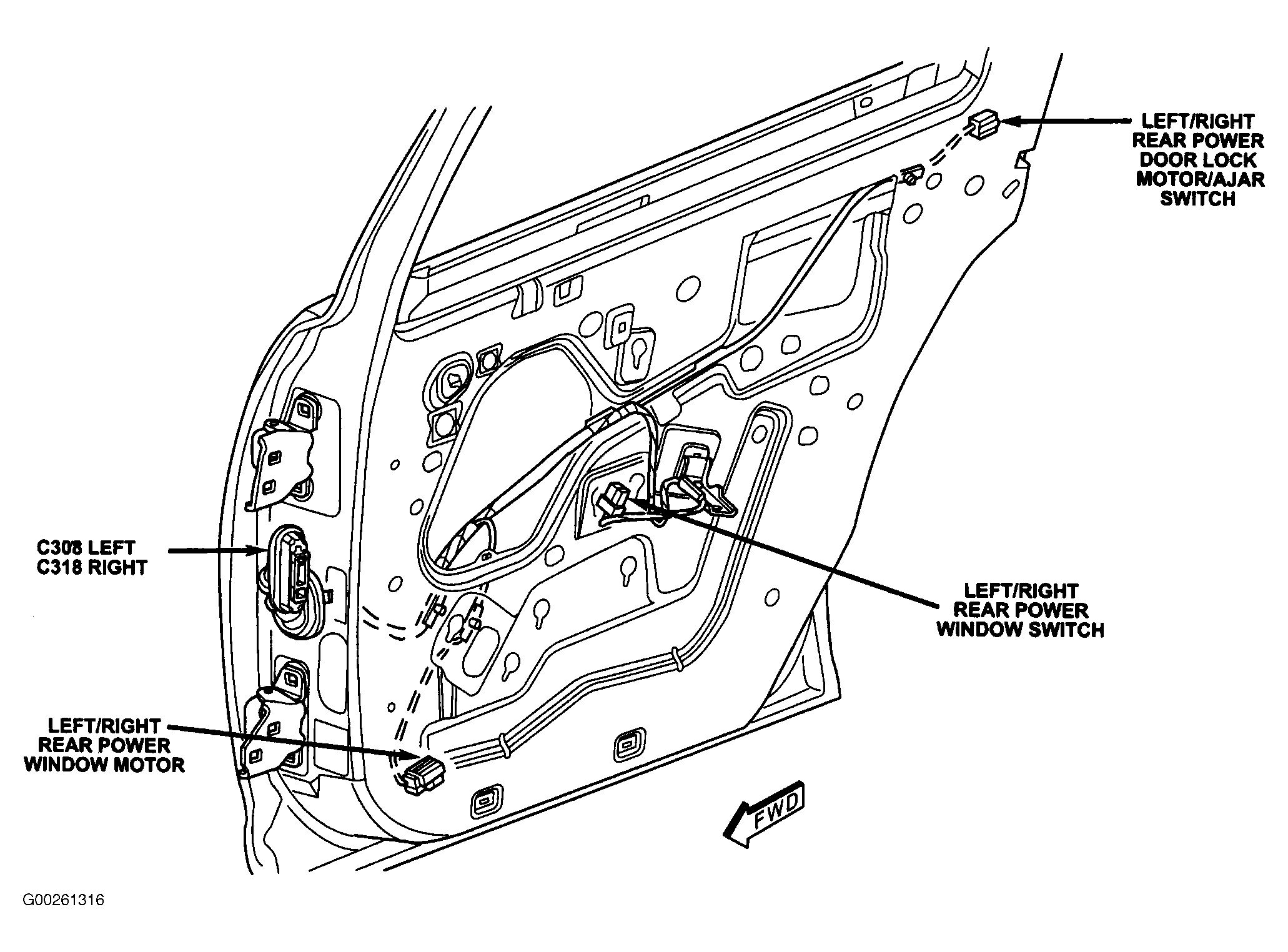 LEFT/RIGHT REAR POWER DOOR LOCK MOTOR/AJAR SWITCH

C308 LEFT
C318 RIGHT

LEFT/RIGHT REAR POWER WINDOW SWITCH

LEFT/RIGHT REAR POWER WINDOW MOTOR

FWD

G00261316