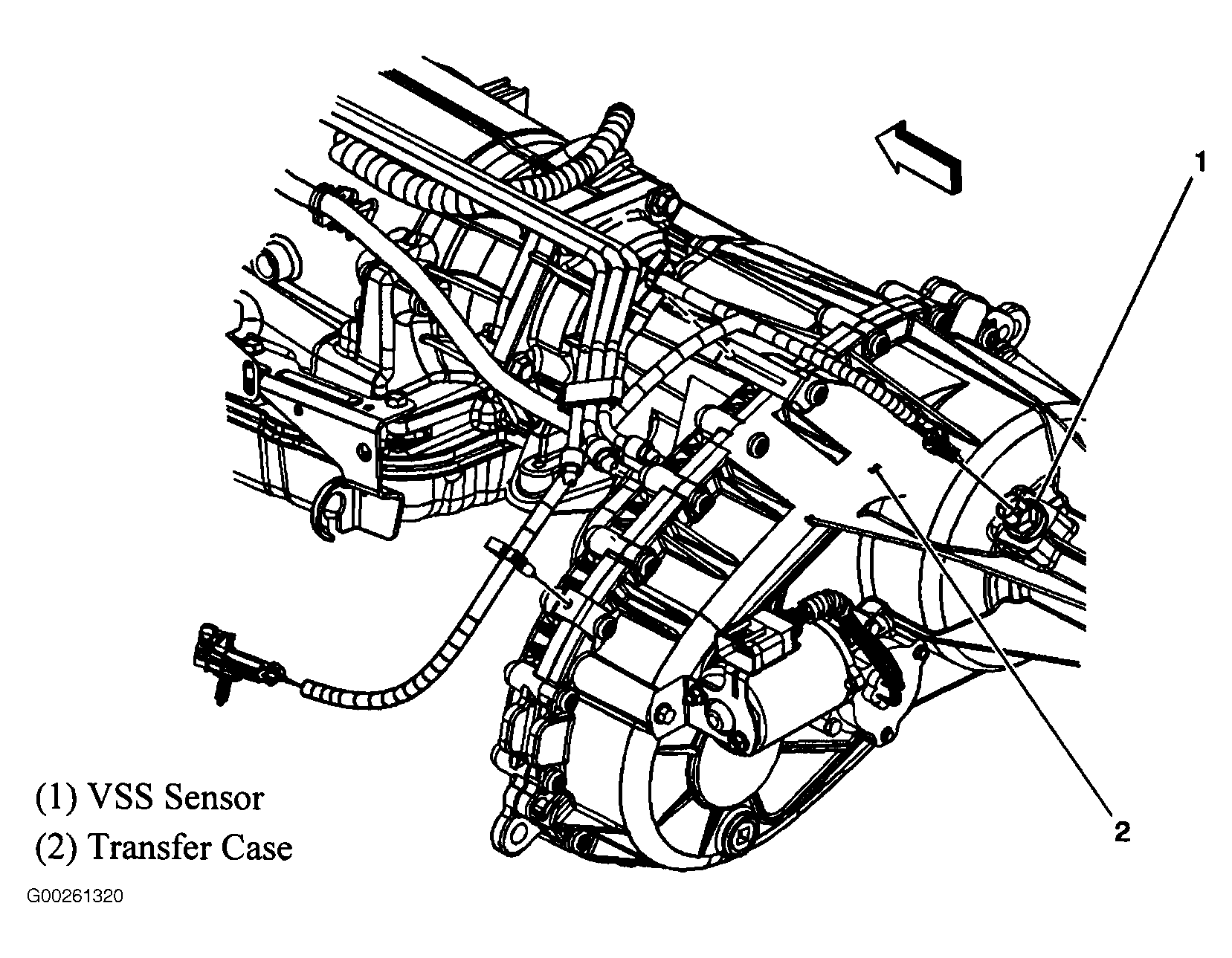 1

2

(1) VSS Sensor

(2) Transfer Case

G00261320