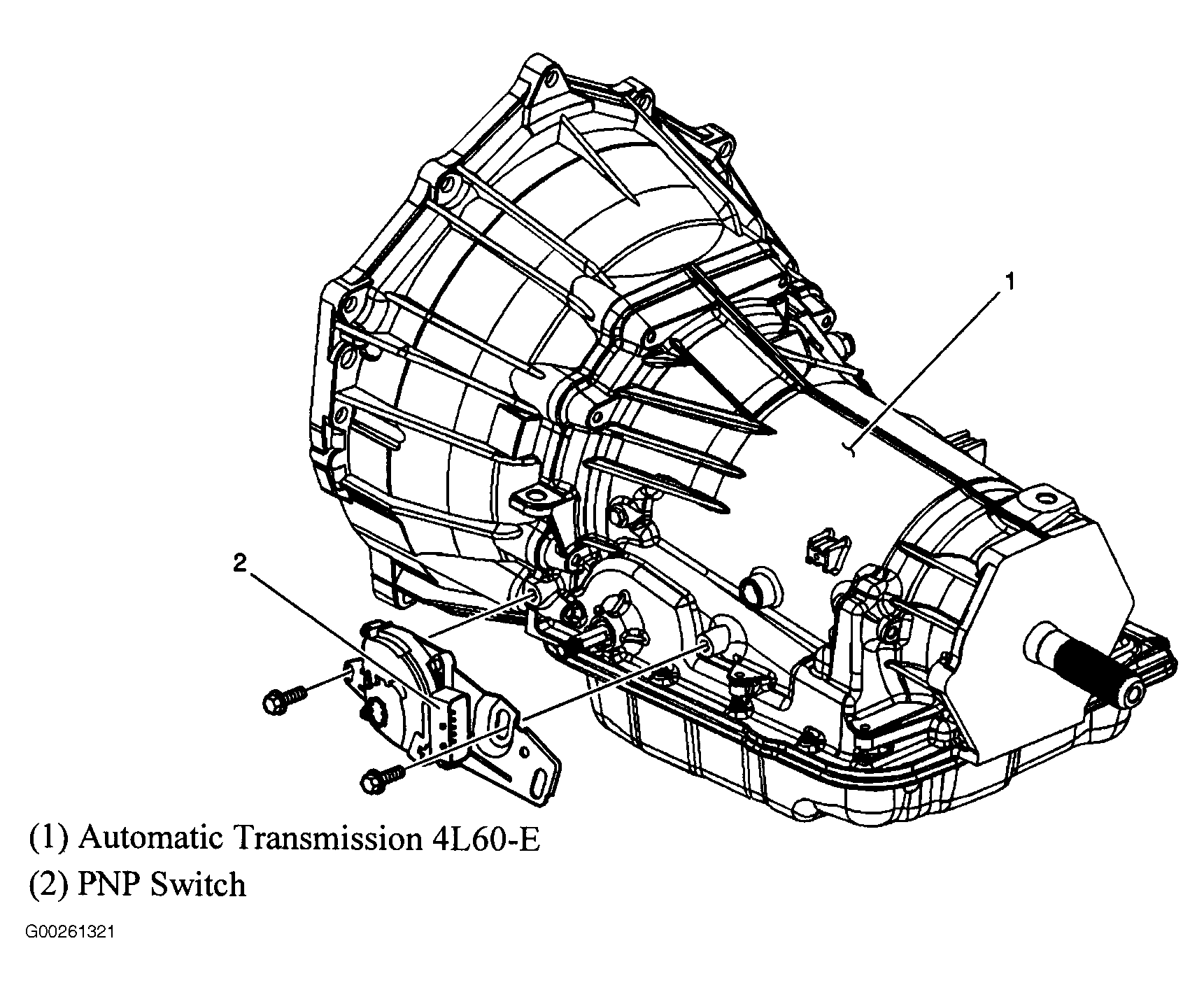 1

2

(1) Automatic Transmission 4L60-E

(2) PNP Switch

G00261321