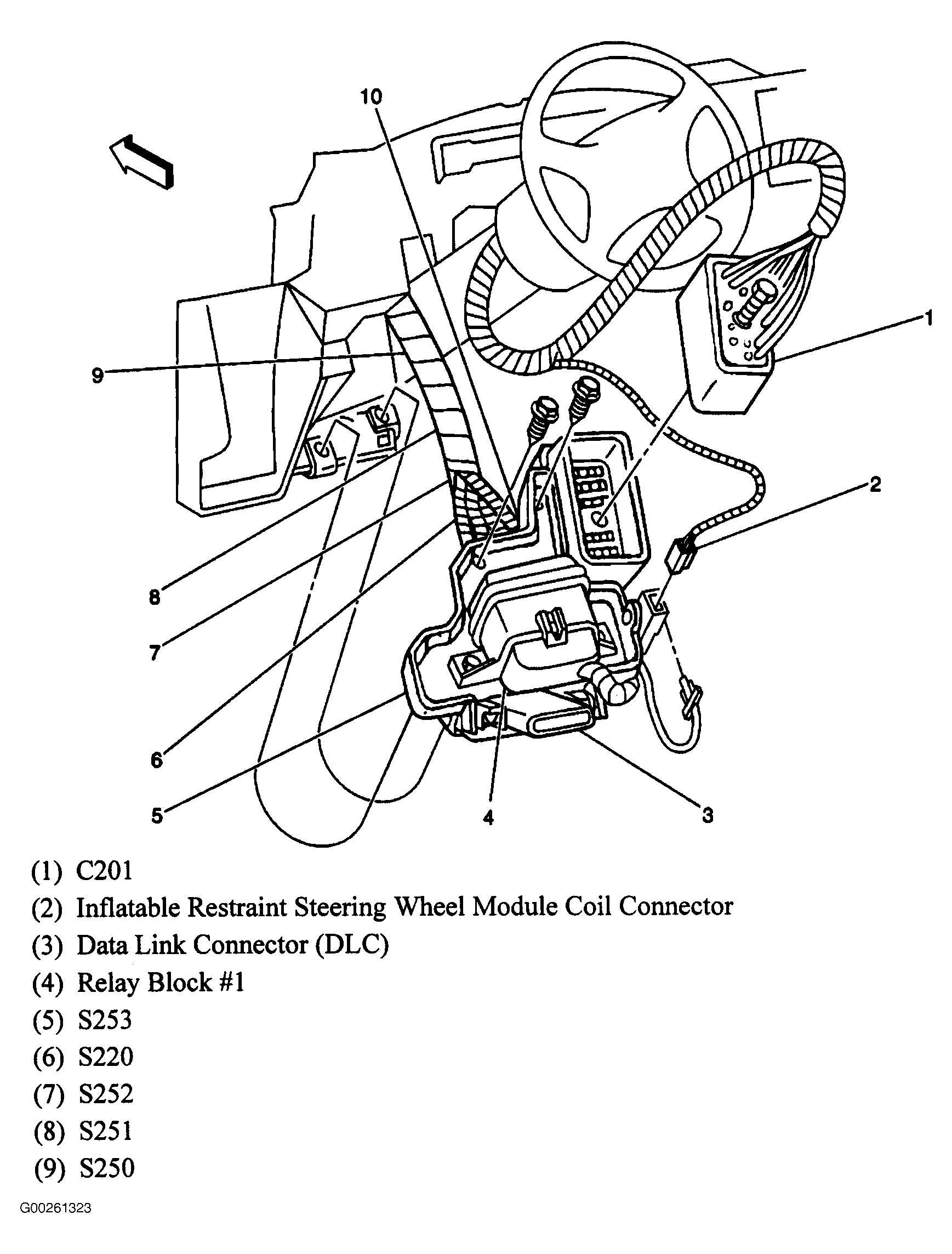 10
1
9
2
8
7
6
5
4
3

(1) C201
(2) Inflatable Restraint Steering Wheel Module Coil Connector
(3) Data Link Connector (DLC)
(4) Relay Block #1
(5) S253
(6) S220
(7) S252
(8) S251
(9) S250

G00261323