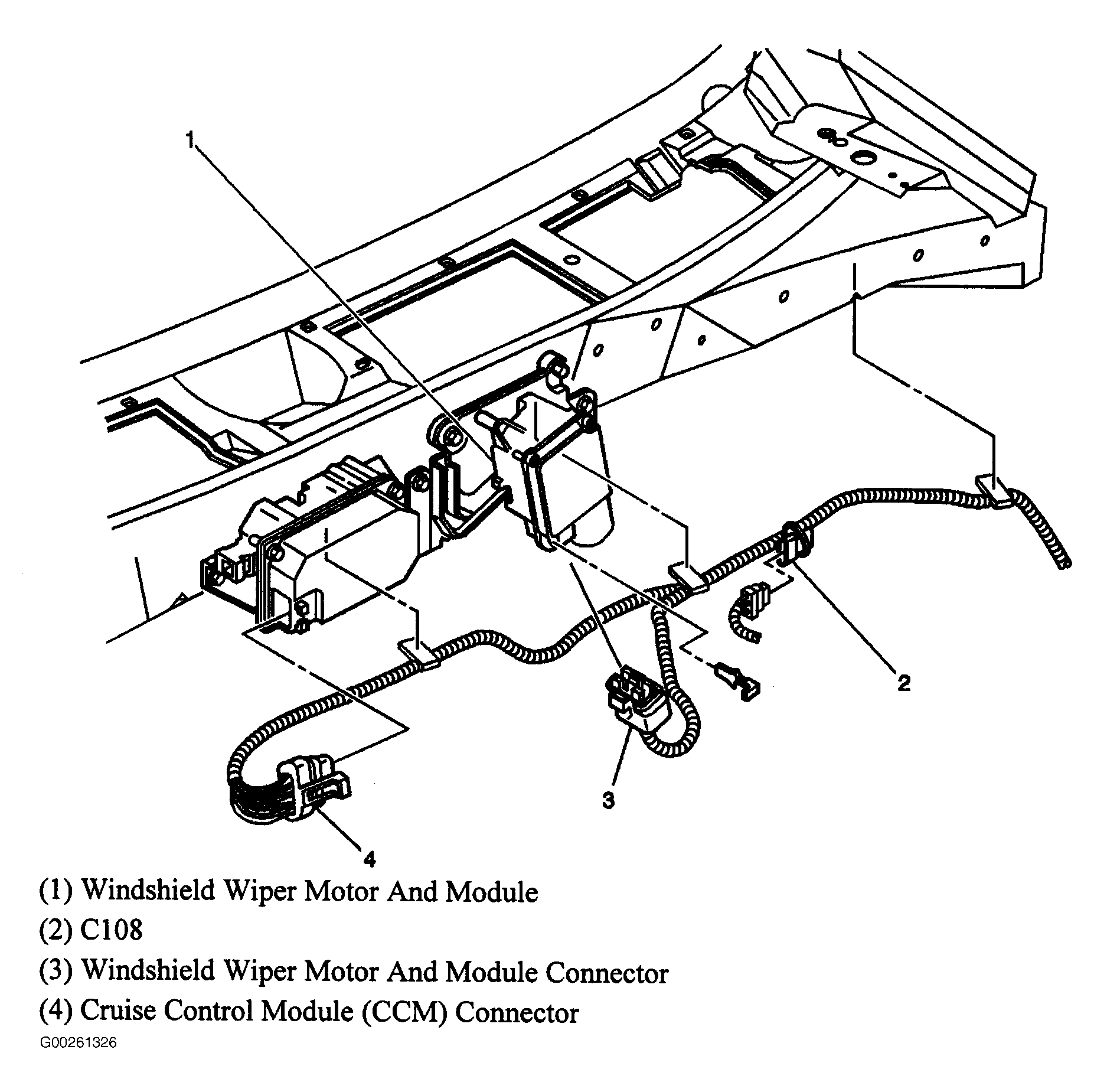 1

2

3

4

(1) Windshield Wiper Motor And Module

(2) C108

(3) Windshield Wiper Motor And Module Connector

(4) Cruise Control Module (CCM) Connector

G00261326