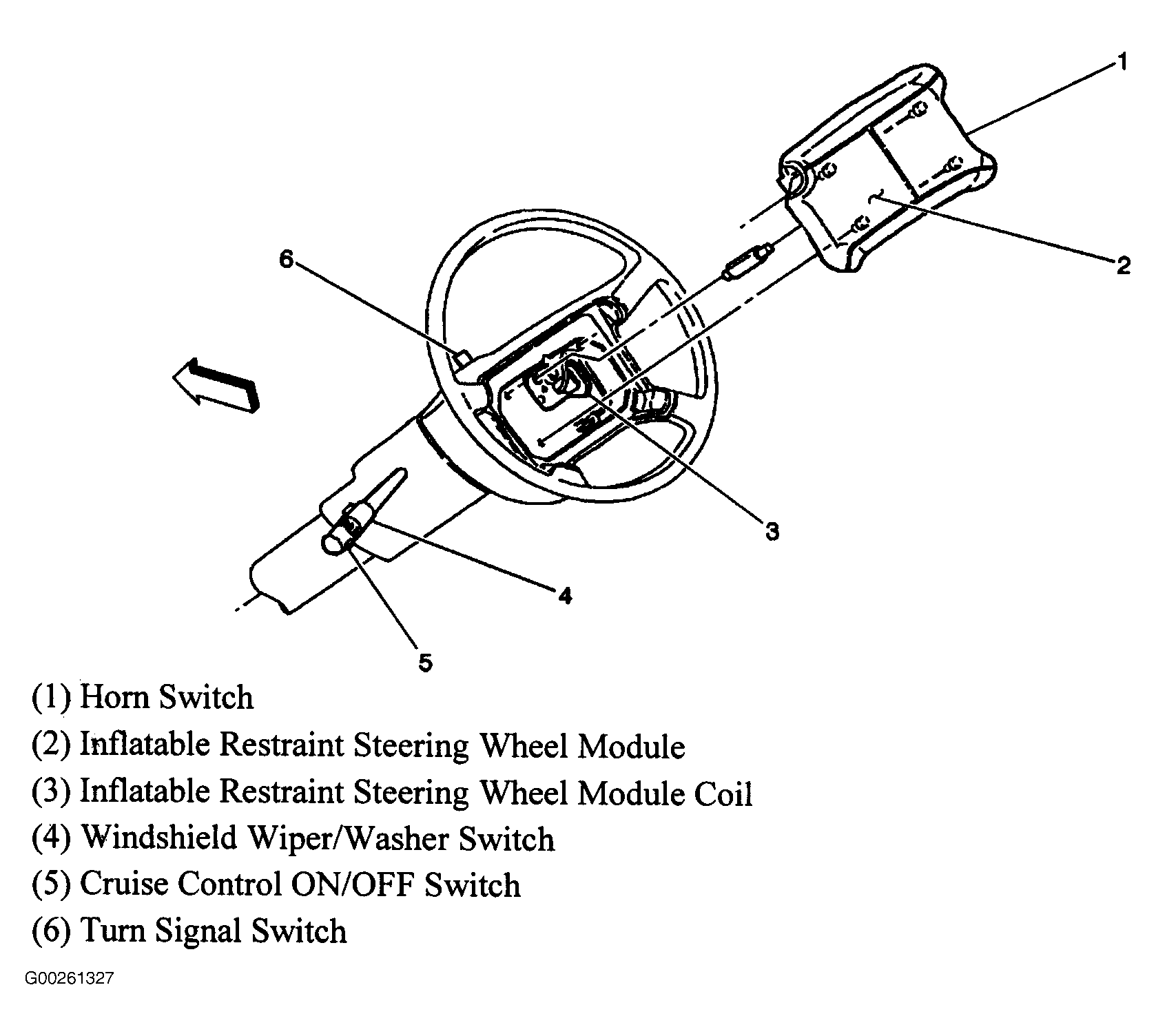 1
2
6
3
4
5

(1) Horn Switch
(2) Inflatable Restraint Steering Wheel Module
(3) Inflatable Restraint Steering Wheel Module Coil
(4) Windshield Wiper/Washer Switch
(5) Cruise Control ON/OFF Switch
(6) Turn Signal Switch

G00261327