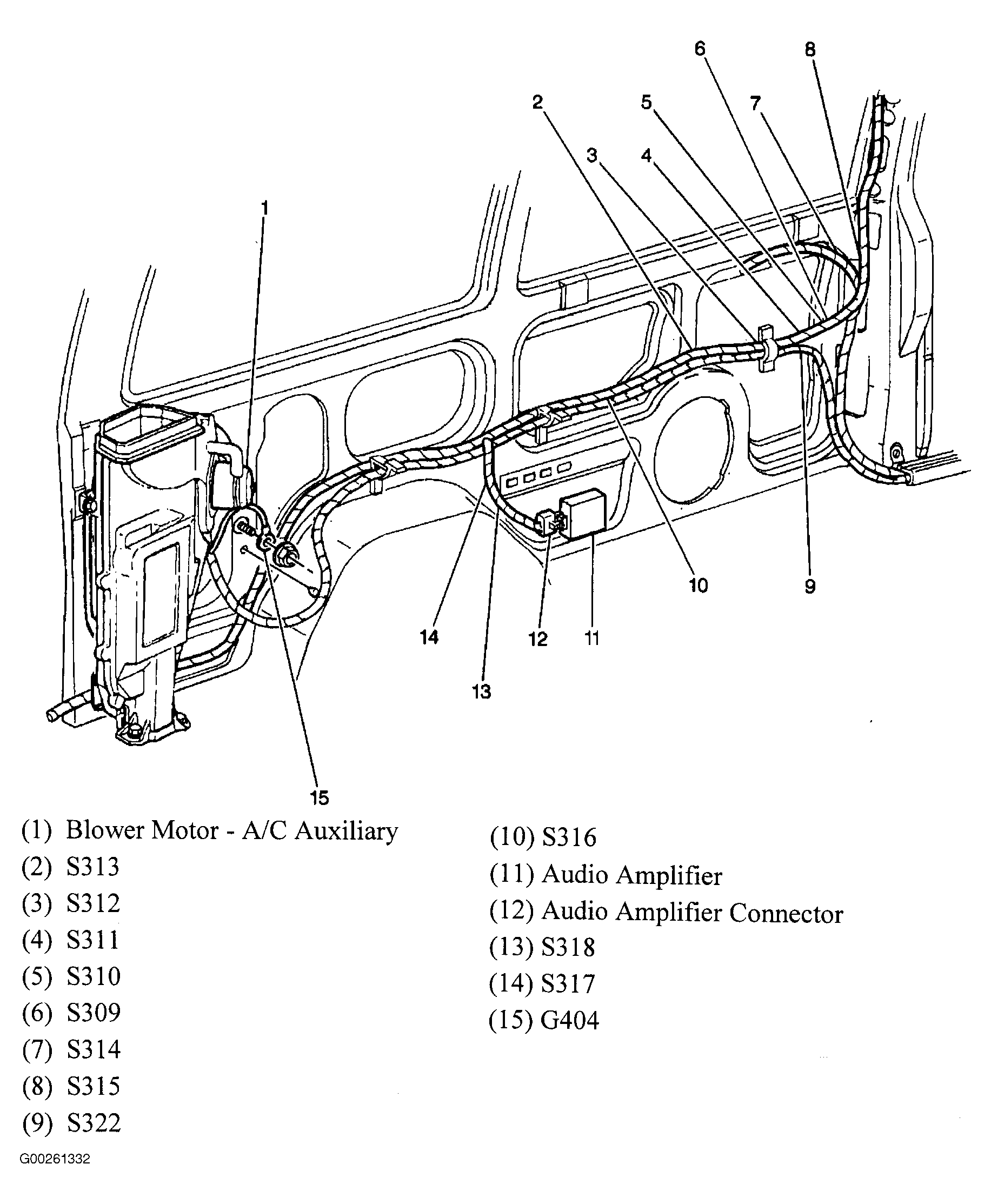 6
8
2
5
7
3
4
1
10
9
14
12
11
13
15

(1) Blower Motor - A/C Auxiliary
(2) S313
(3) S312
(4) S311
(5) S310
(6) S309
(7) S314
(8) S315
(9) S322

(10) S316
(11) Audio Amplifier
(12) Audio Amplifier Connector
(13) S318
(14) S317
(15) G404

G00261332