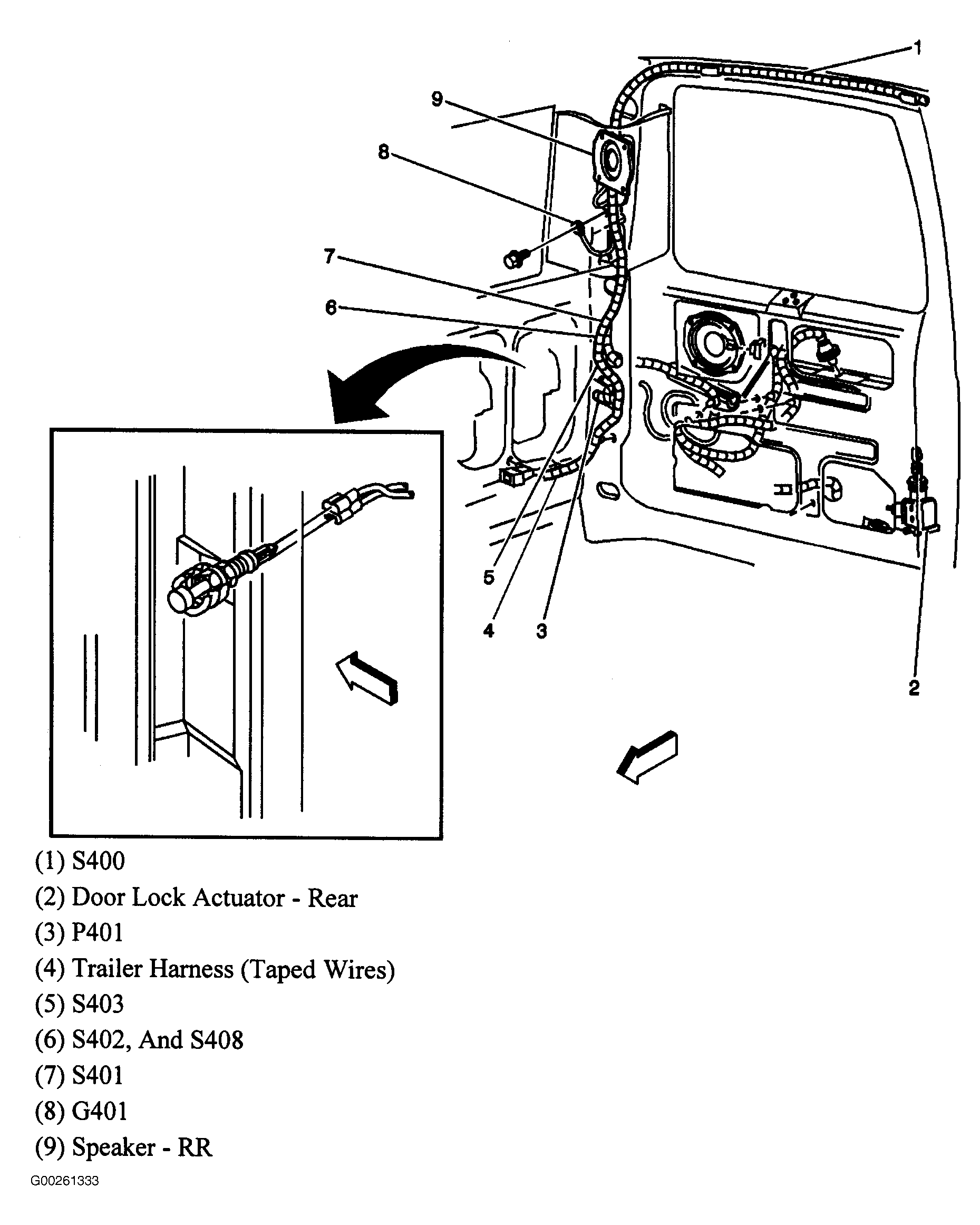 1
9
8
7
6
5
4
3
2

(1) S400
(2) Door Lock Actuator - Rear
(3) P401
(4) Trailer Harness (Taped Wires)
(5) S403
(6) S402, And S408
(7) S401
(8) G401
(9) Speaker - RR

G00261333