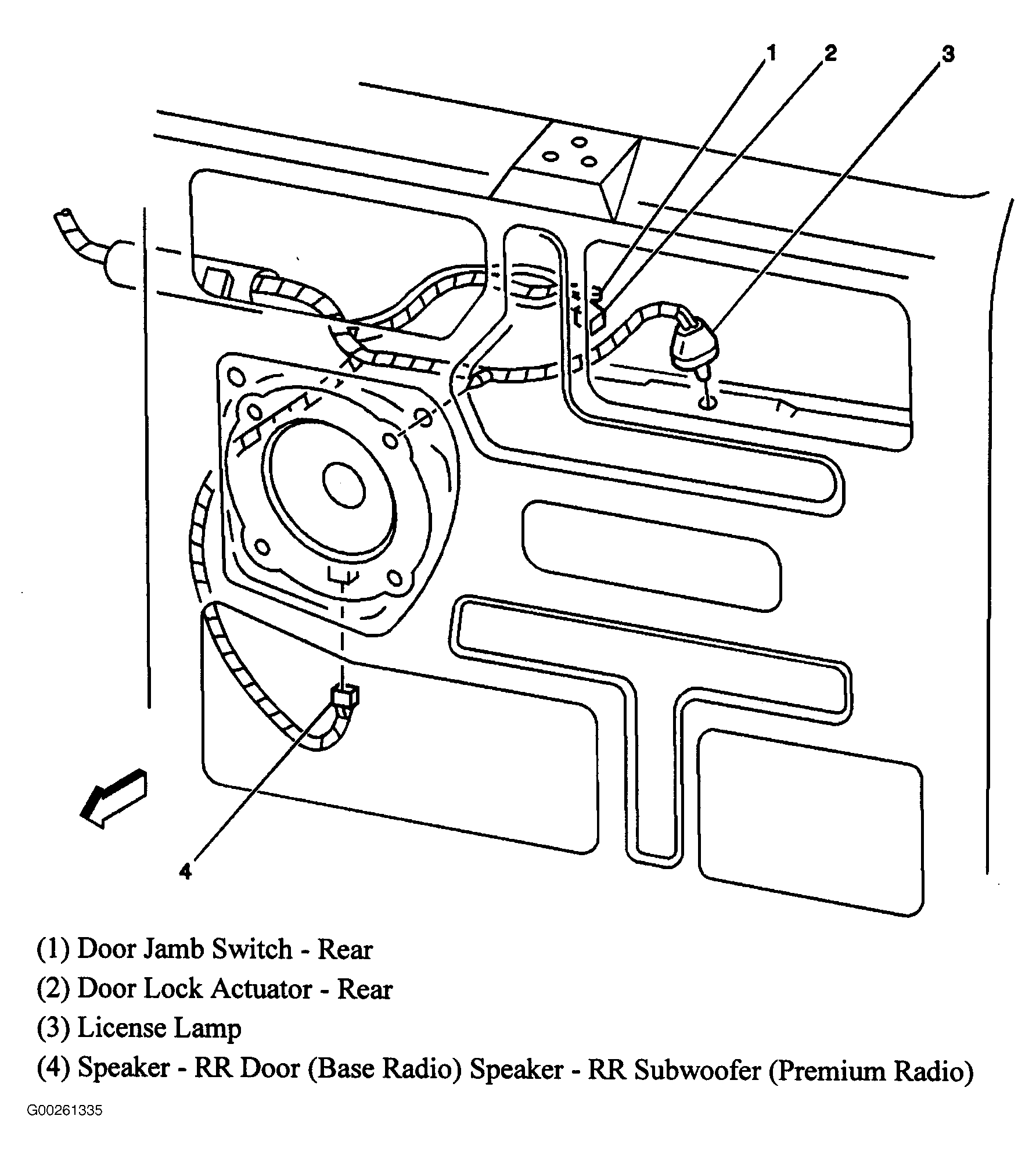 1
2
3
4

(1) Door Jamb Switch - Rear
(2) Door Lock Actuator - Rear
(3) License Lamp
(4) Speaker - RR Door (Base Radio) Speaker - RR Subwoofer (Premium Radio)

G00261335