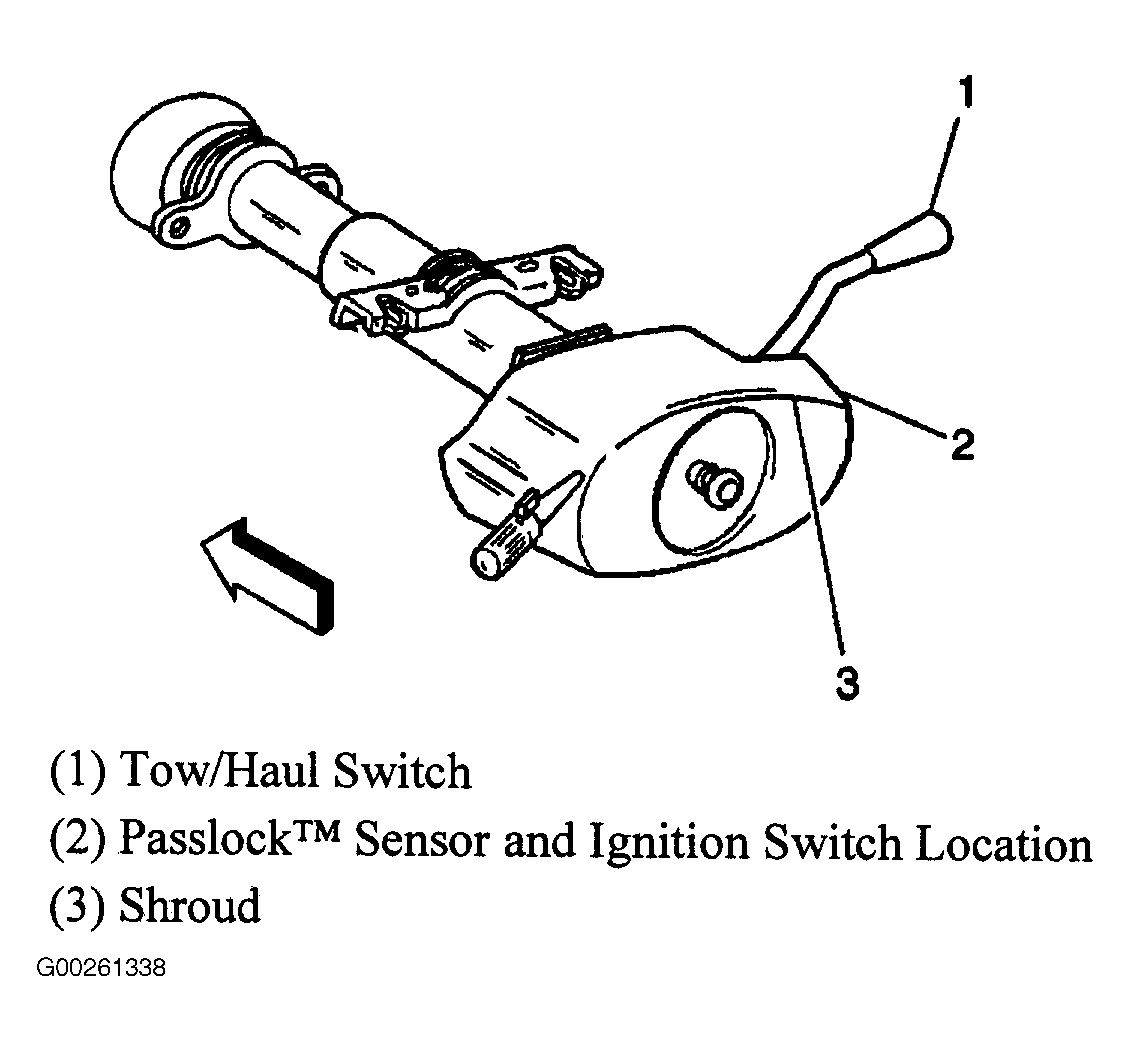 1

2

3

(1) Tow/Haul Switch
(2) Passlock™ Sensor and Ignition Switch Location
(3) Shroud

G00261338