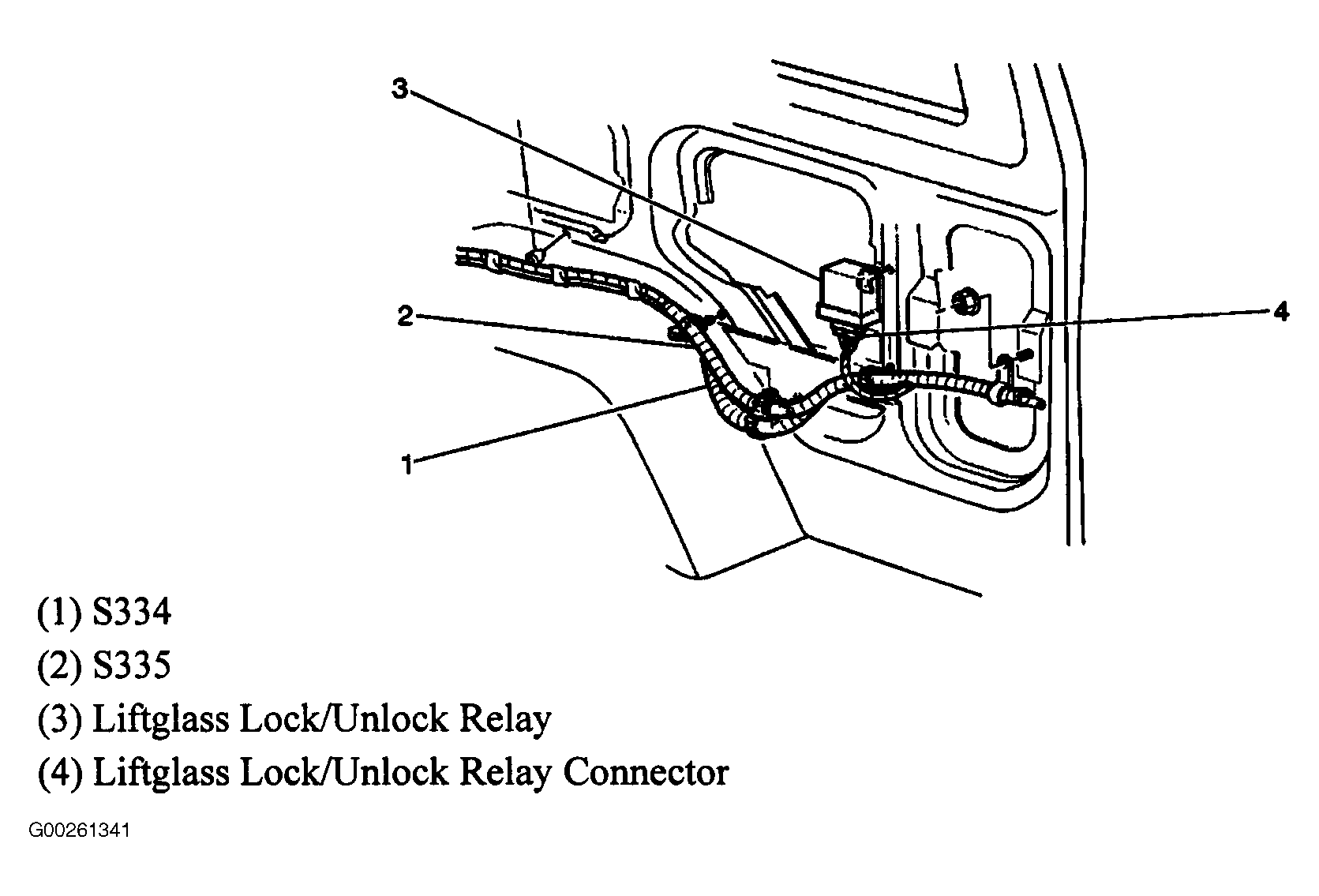 3
2
4
1

(1) S334
(2) S335
(3) Liftglass Lock/Unlock Relay
(4) Liftglass Lock/Unlock Relay Connector

G00261341