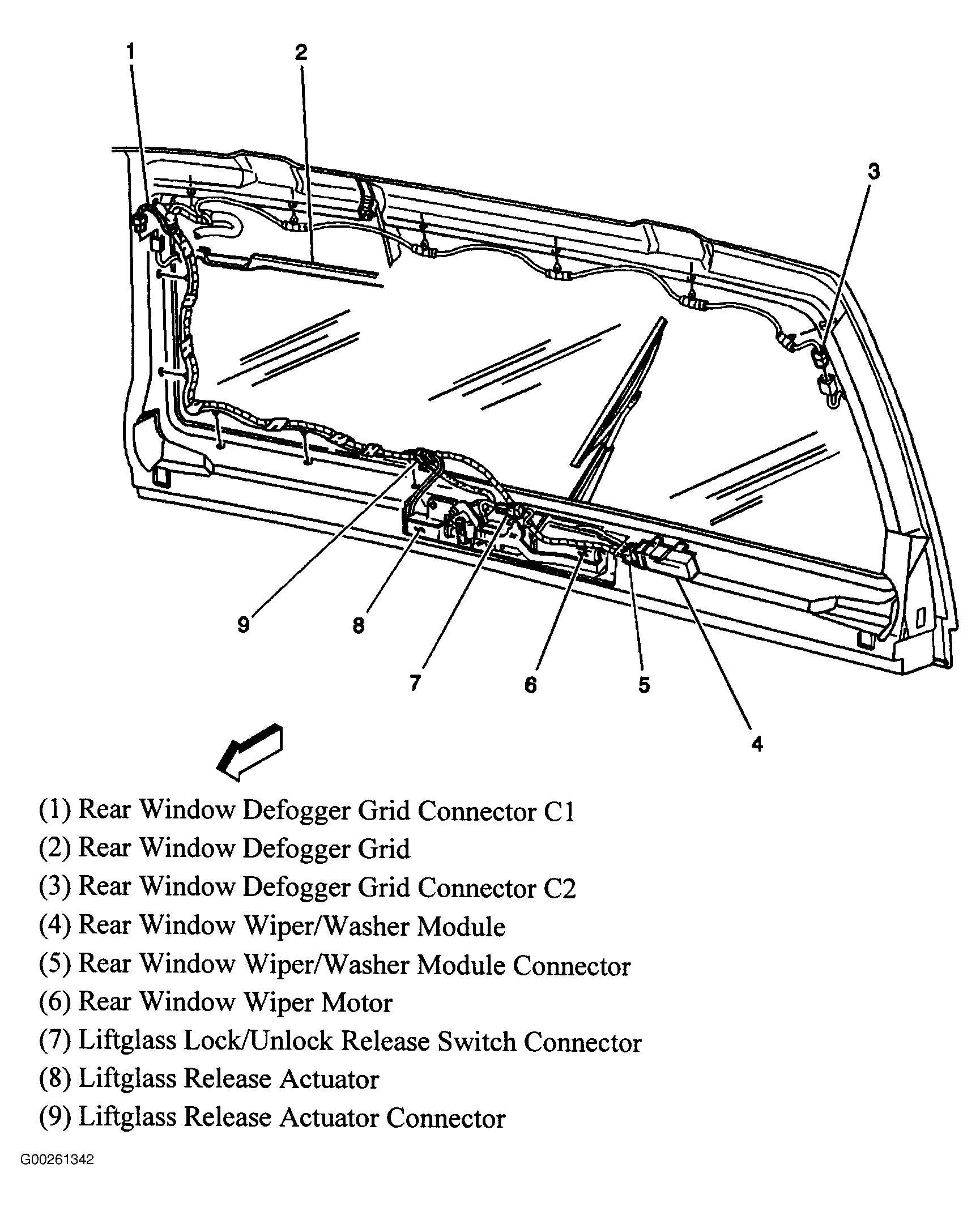 1
2
3
9
8
7
6
5
4

(1) Rear Window Defogger Grid Connector C1
(2) Rear Window Defogger Grid
(3) Rear Window Defogger Grid Connector C2
(4) Rear Window Wiper/Washer Module
(5) Rear Window Wiper/Washer Module Connector
(6) Rear Window Wiper Motor
(7) Liftglass Lock/Unlock Release Switch Connector
(8) Liftglass Release Actuator
(9) Liftglass Release Actuator Connector

G00261342