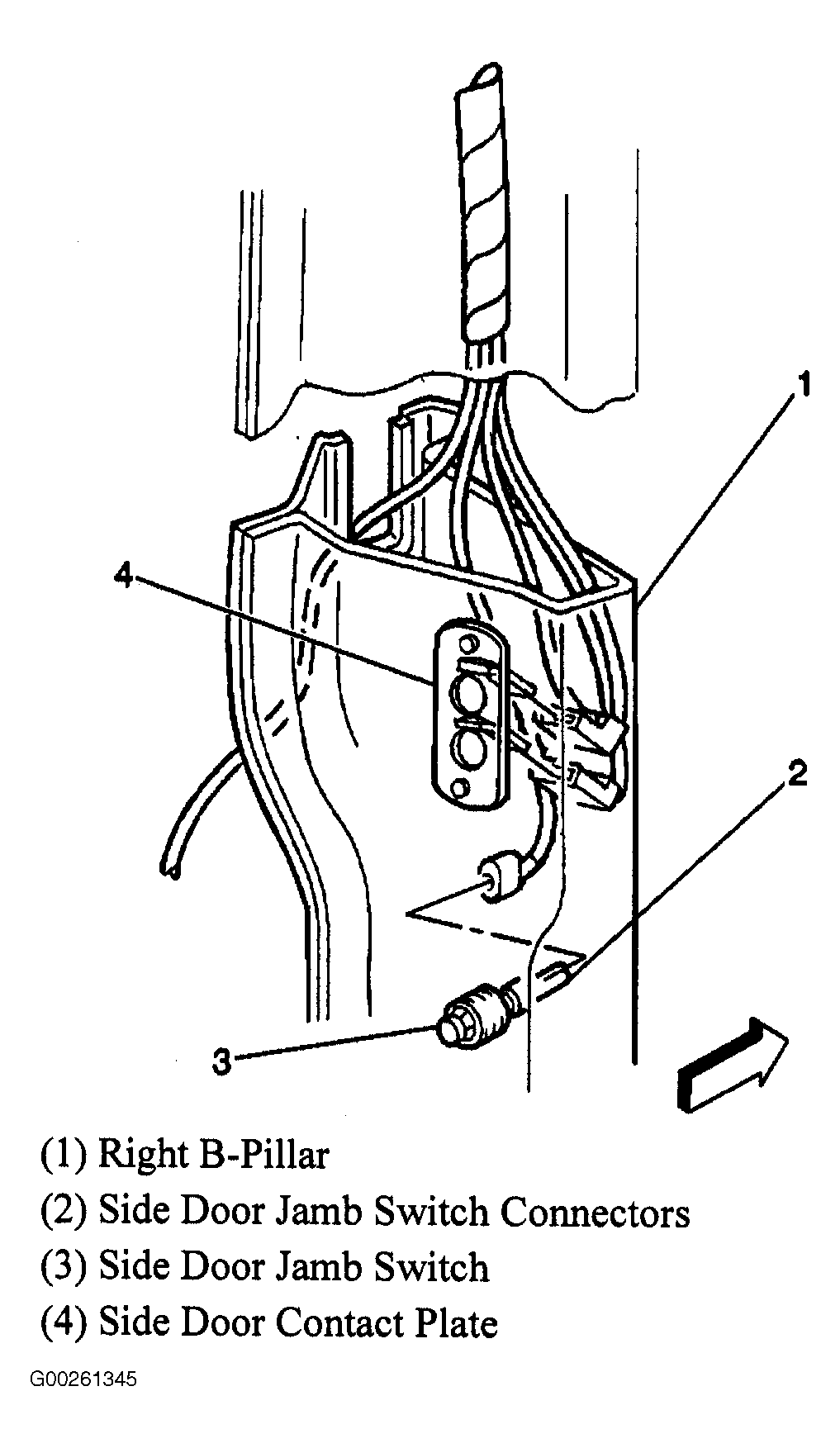 1

4

2

3

(1) Right B-Pillar
(2) Side Door Jamb Switch Connectors
(3) Side Door Jamb Switch
(4) Side Door Contact Plate

G00261345