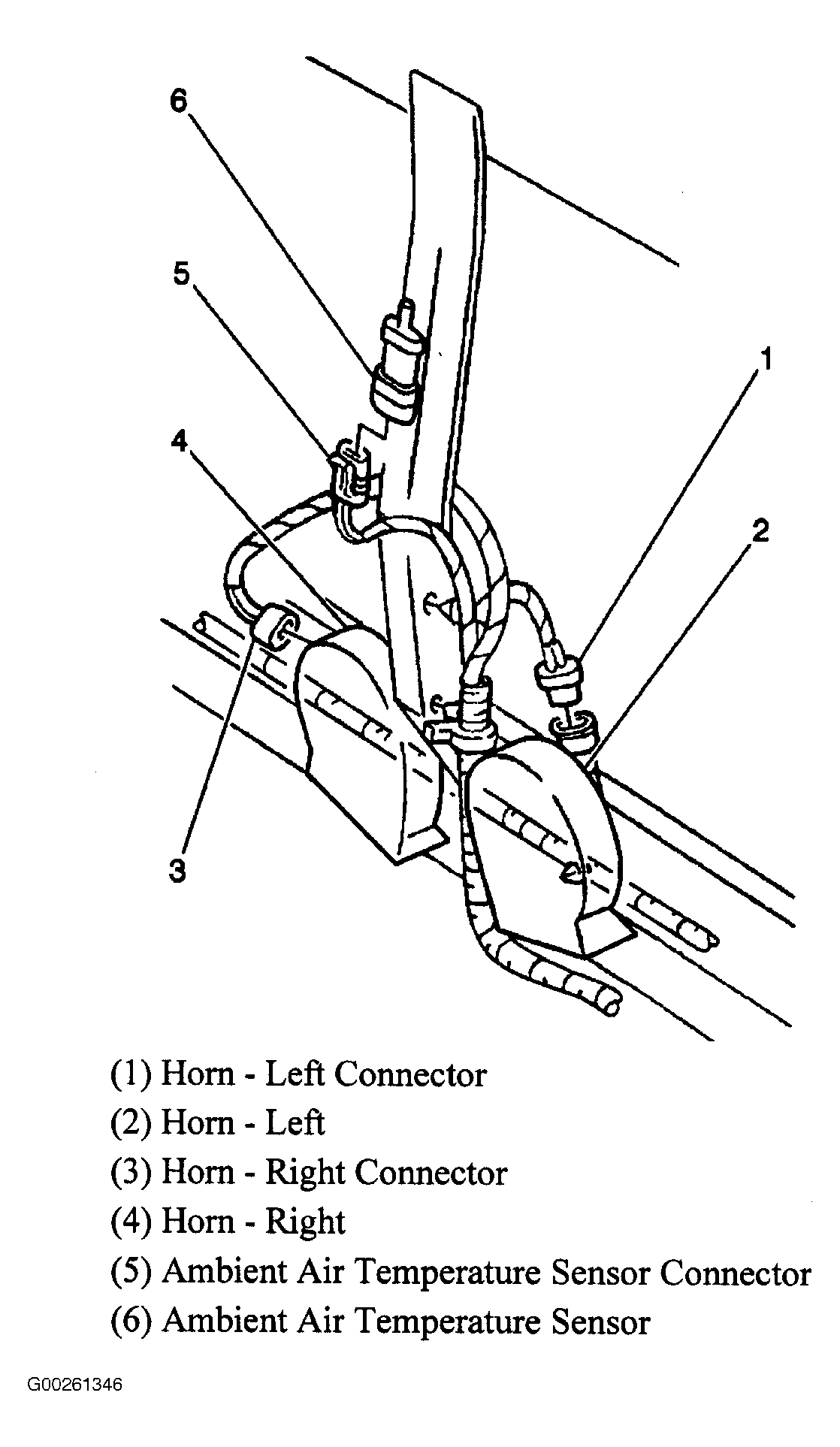 6
5
1
4
2
3

(1) Horn - Left Connector
(2) Horn - Left
(3) Horn - Right Connector
(4) Horn - Right
(5) Ambient Air Temperature Sensor Connector
(6) Ambient Air Temperature Sensor

G00261346