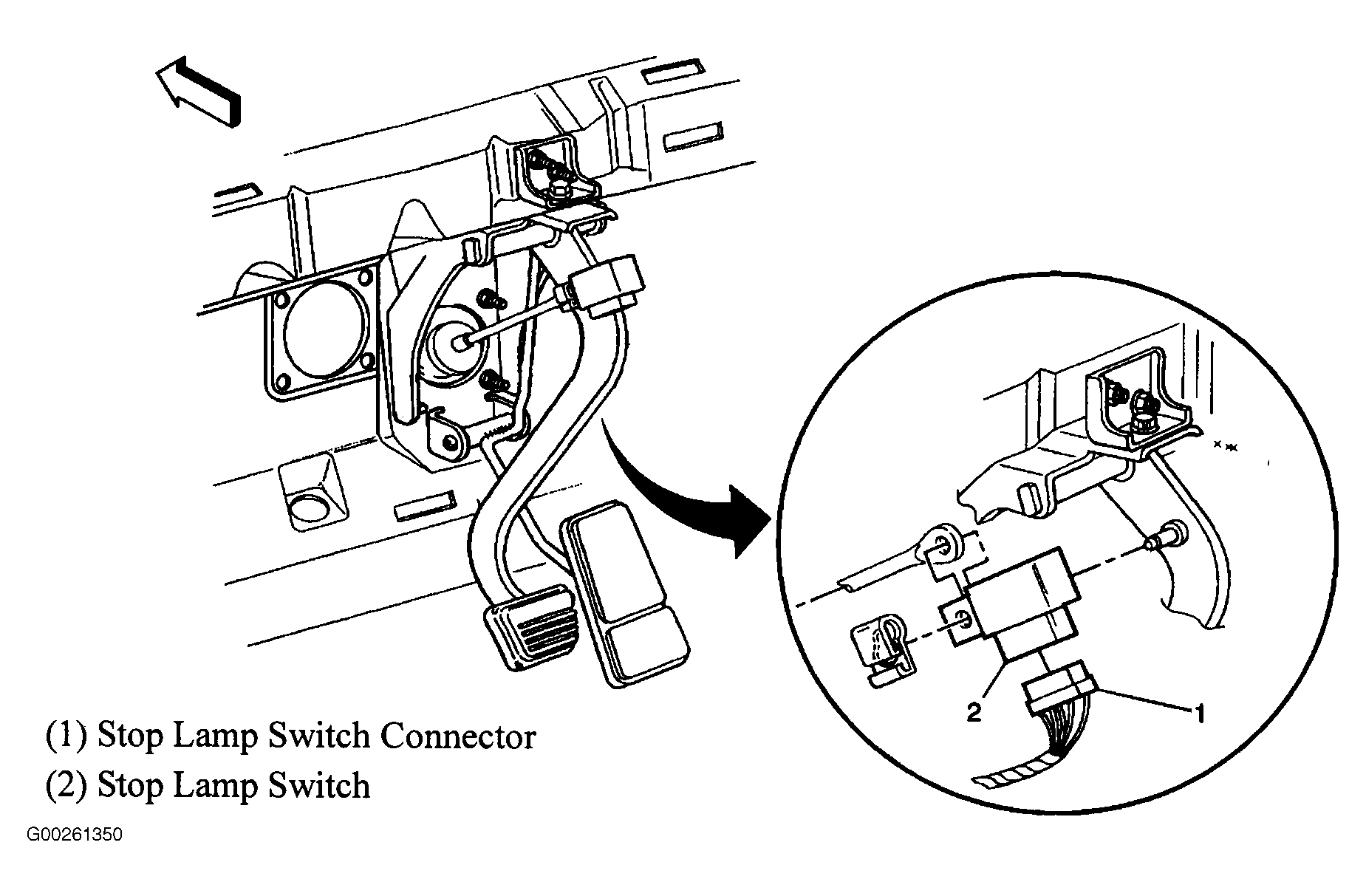 2

1

(1) Stop Lamp Switch Connector
(2) Stop Lamp Switch

G00261350