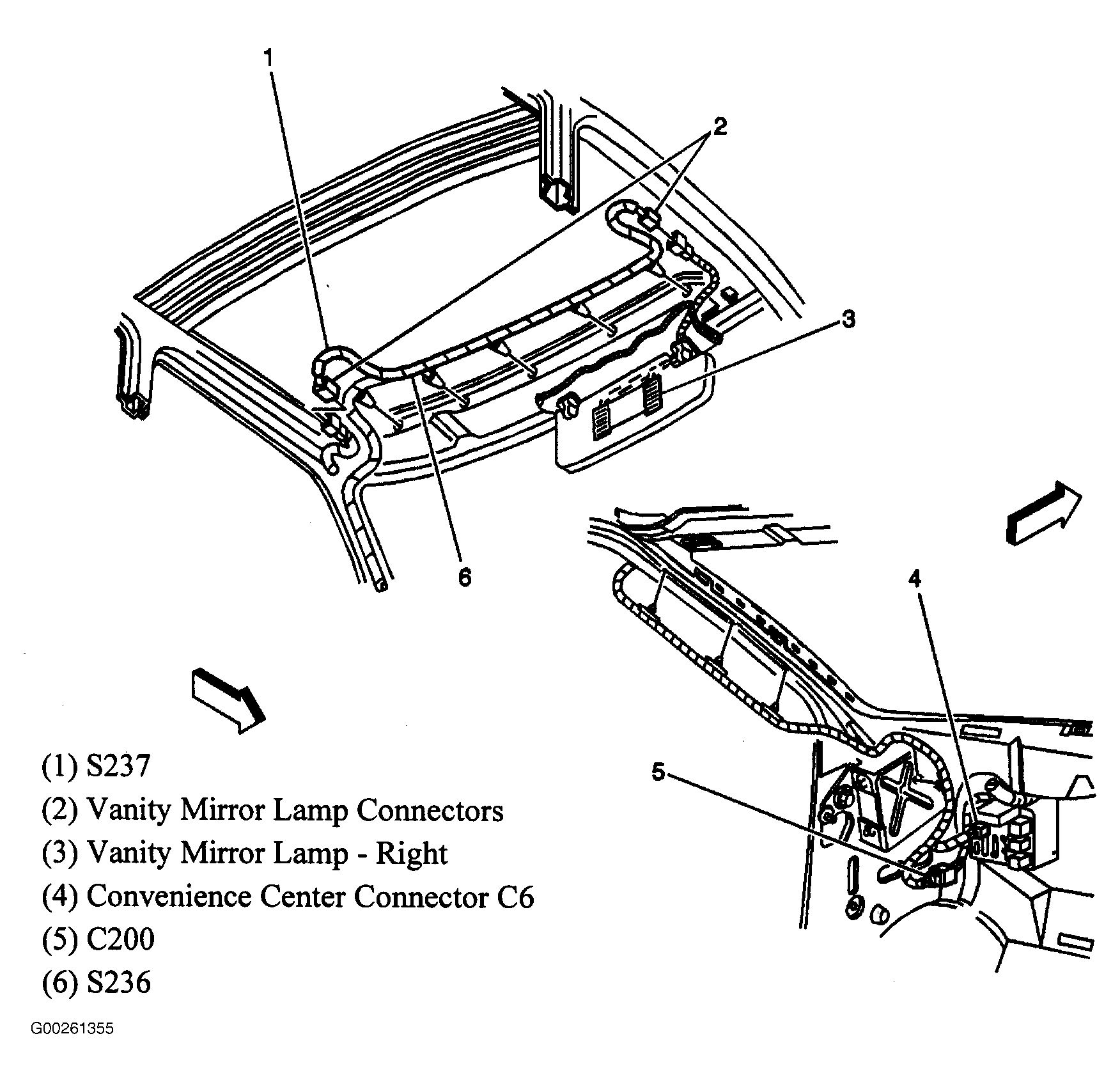 1

2

3

6

4

5

(1) S237
(2) Vanity Mirror Lamp Connectors
(3) Vanity Mirror Lamp - Right
(4) Convenience Center Connector C6
(5) C200
(6) S236

G00261355