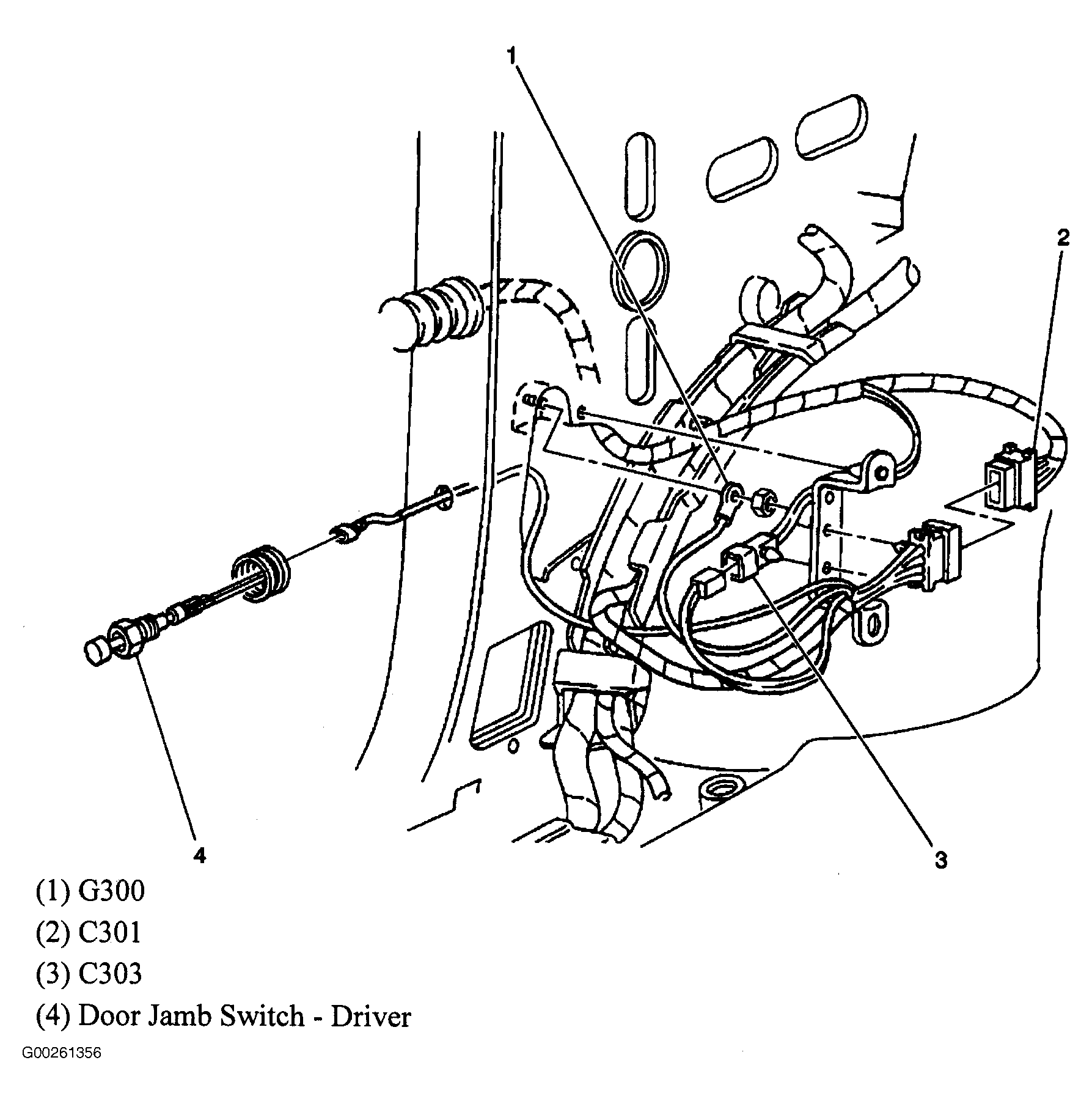 1

2

4

3

(1) G300

(2) C301

(3) C303

(4) Door Jamb Switch - Driver

G00261356