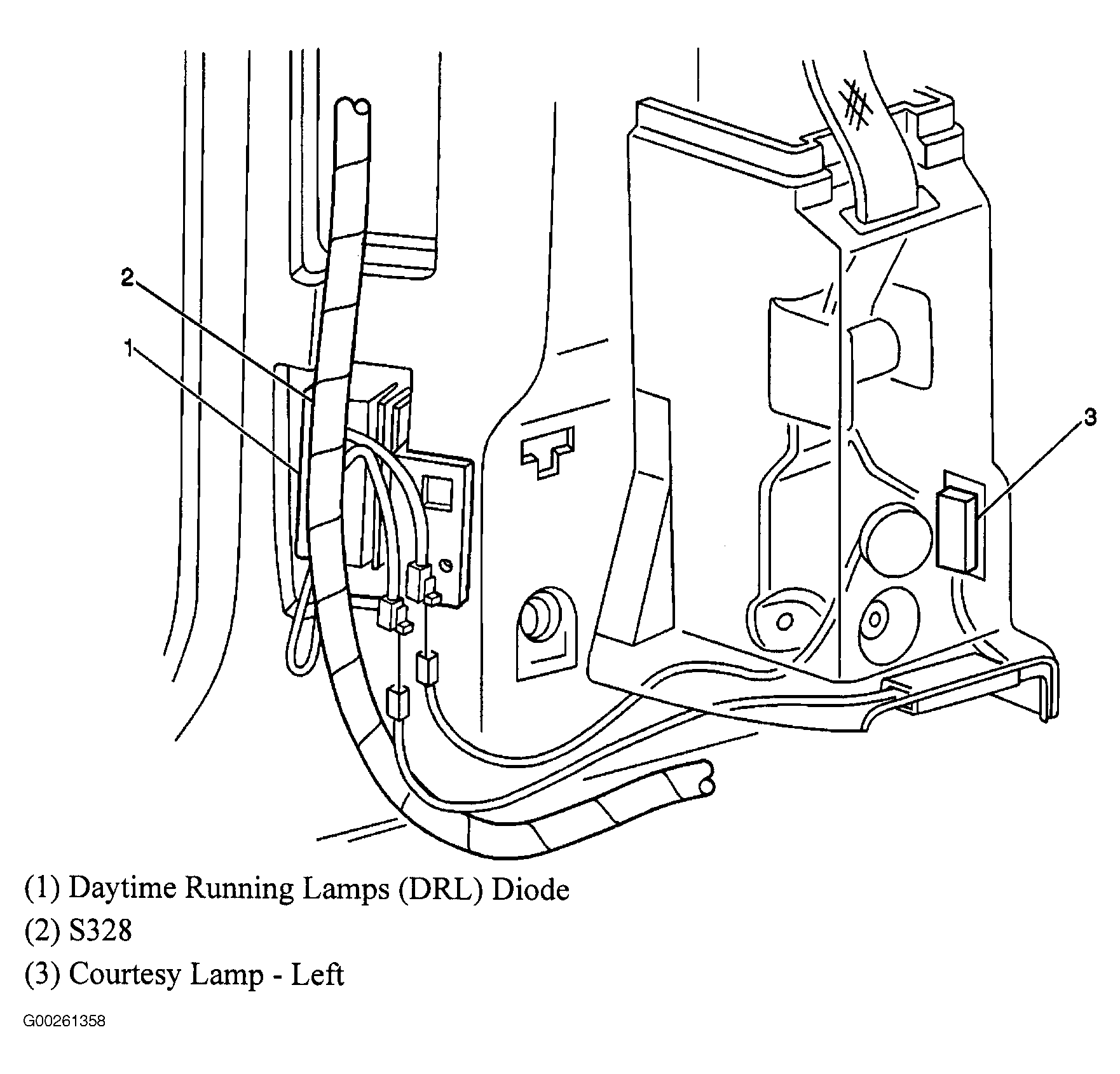 2

1

3

(1) Daytime Running Lamps (DRL) Diode

(2) S328

(3) Courtesy Lamp - Left

G00261358