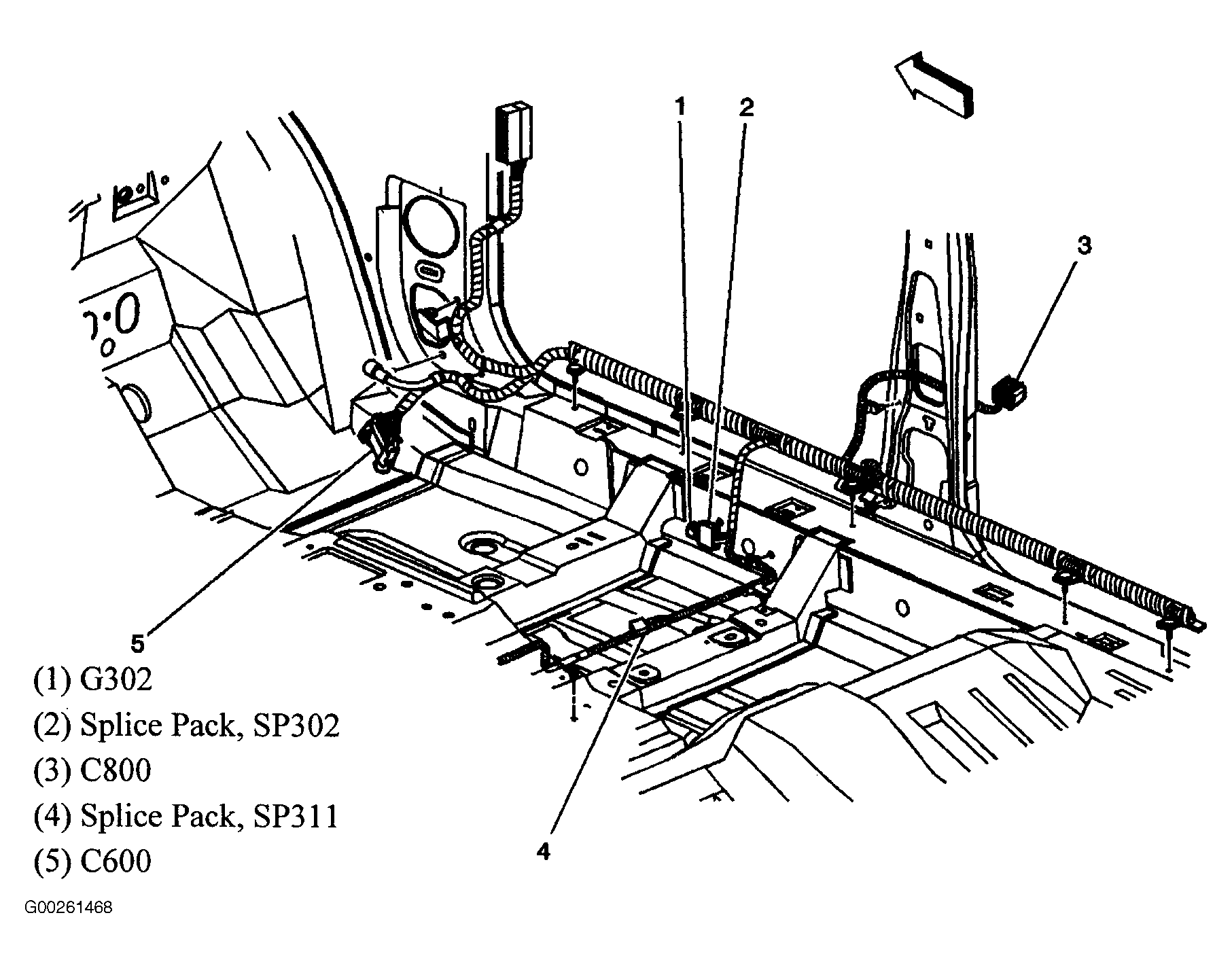 1
2
3
5
4

(1) G302
(2) Splice Pack, SP302
(3) C800
(4) Splice Pack, SP311
(5) C600

G00261468