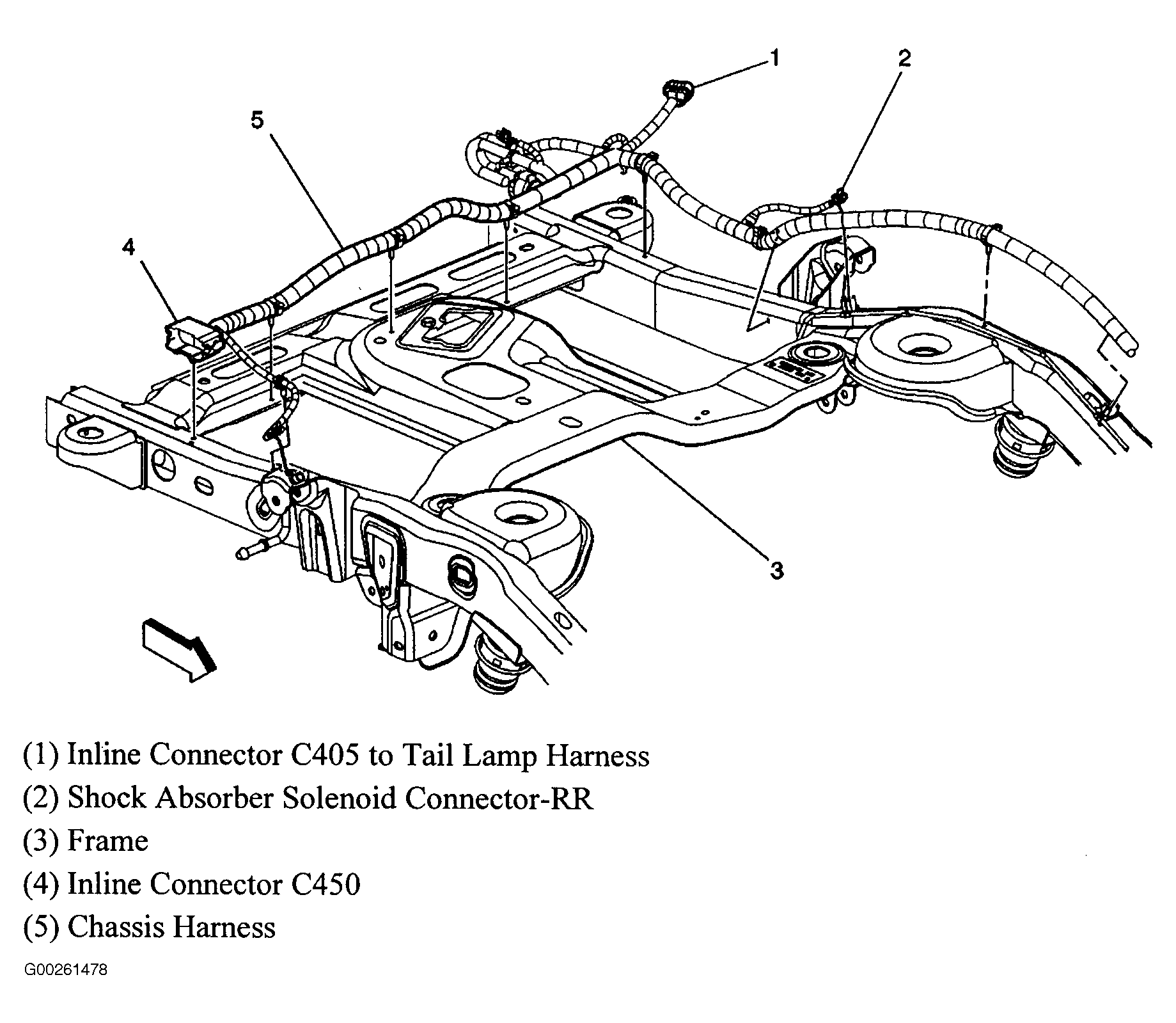 1
2
5
4
3

(1) Inline Connector C405 to Tail Lamp Harness
(2) Shock Absorber Solenoid Connector-RR
(3) Frame
(4) Inline Connector C450
(5) Chassis Harness

G00261478