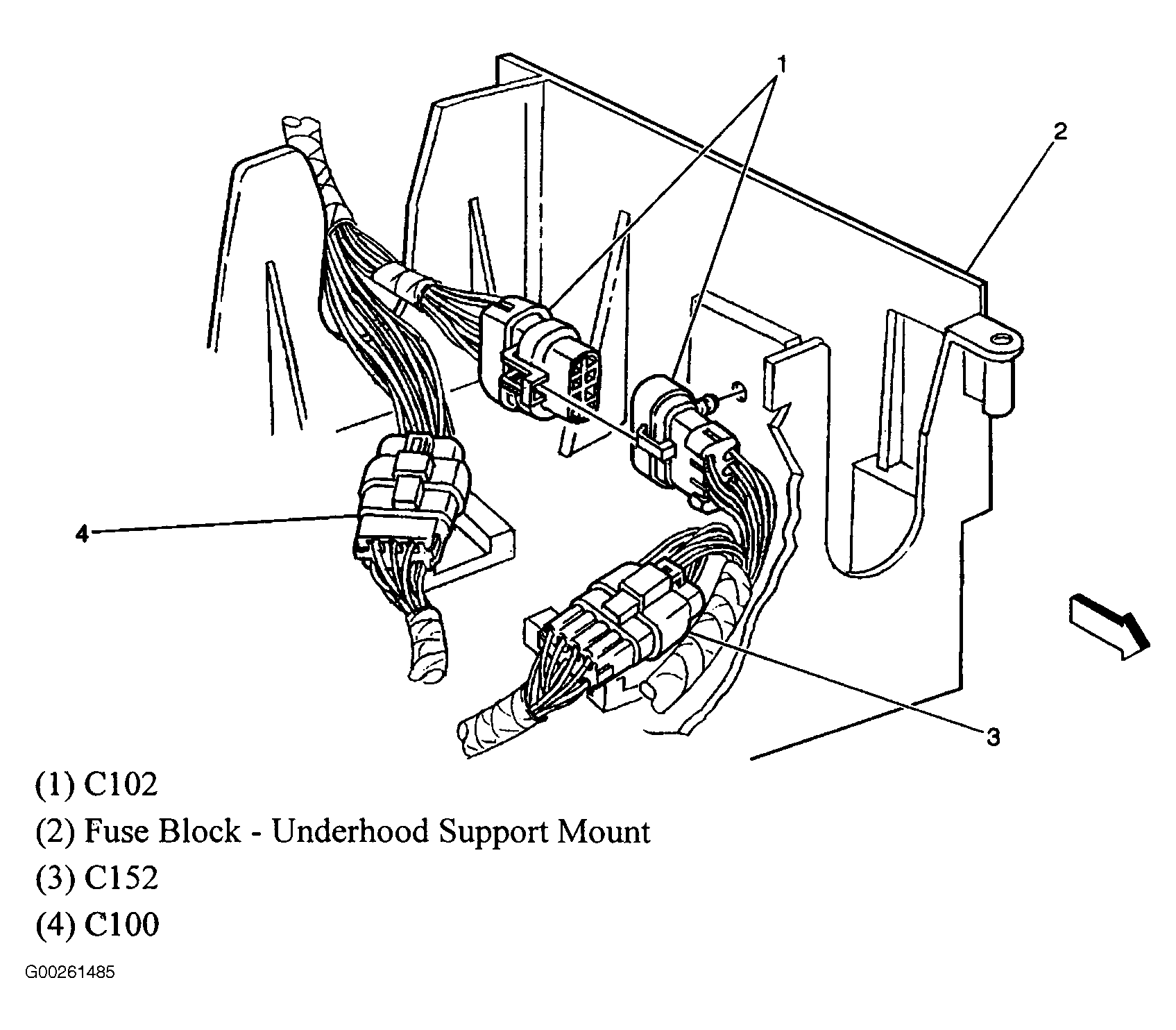 1
2
4
3

(1) C102
(2) Fuse Block - Underhood Support Mount
(3) C152
(4) C100

G00261485