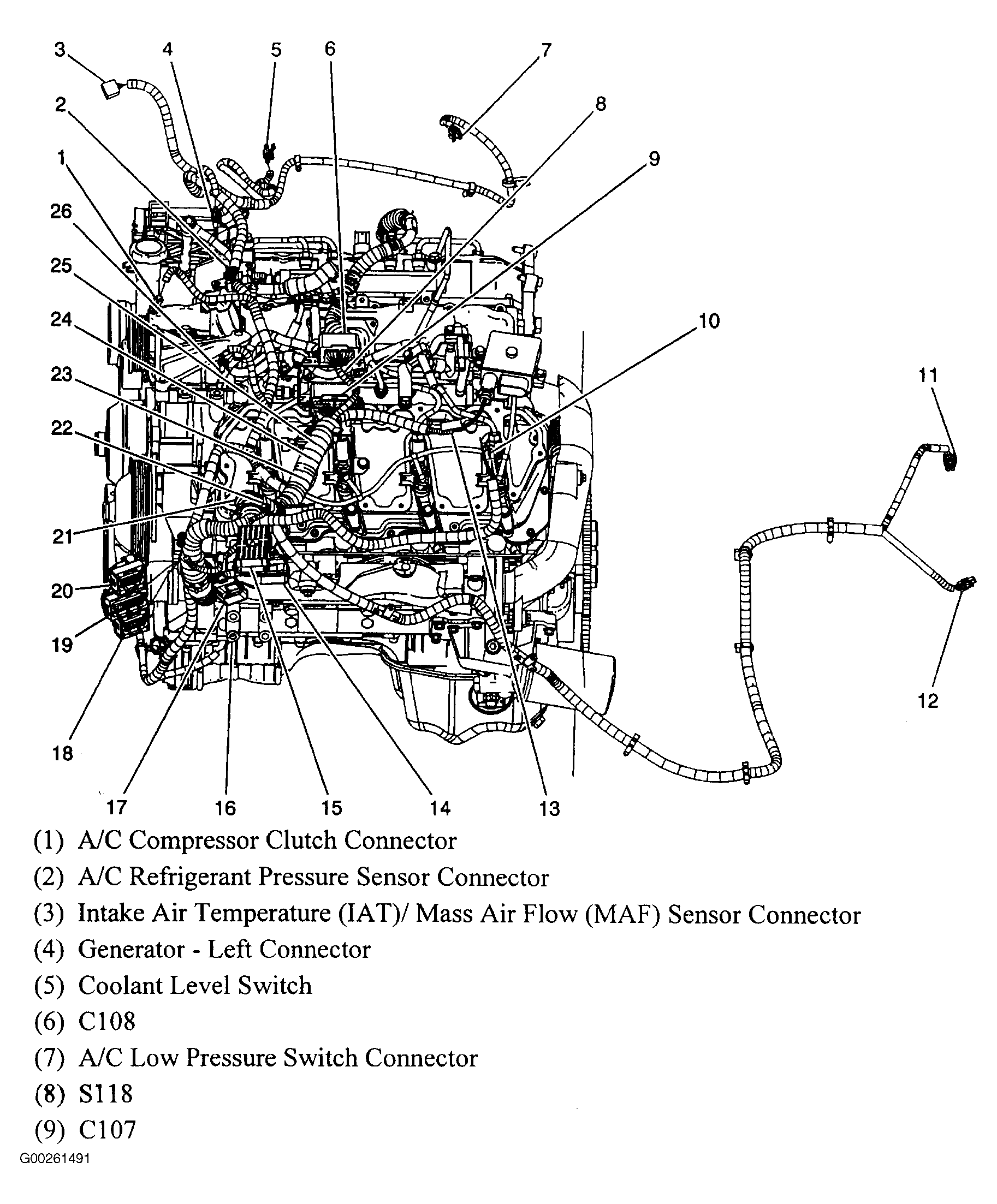 3 4 5 6 7
2 8
1 9
26
25
24 10
23 11
22
21
20
19 12
18
17 16 15 14 13

(1) A/C Compressor Clutch Connector
(2) A/C Refrigerant Pressure Sensor Connector
(3) Intake Air Temperature (IAT)/ Mass Air Flow (MAF) Sensor Connector
(4) Generator - Left Connector
(5) Coolant Level Switch
(6) C108
(7) A/C Low Pressure Switch Connector
(8) S118
(9) C107

G00261491