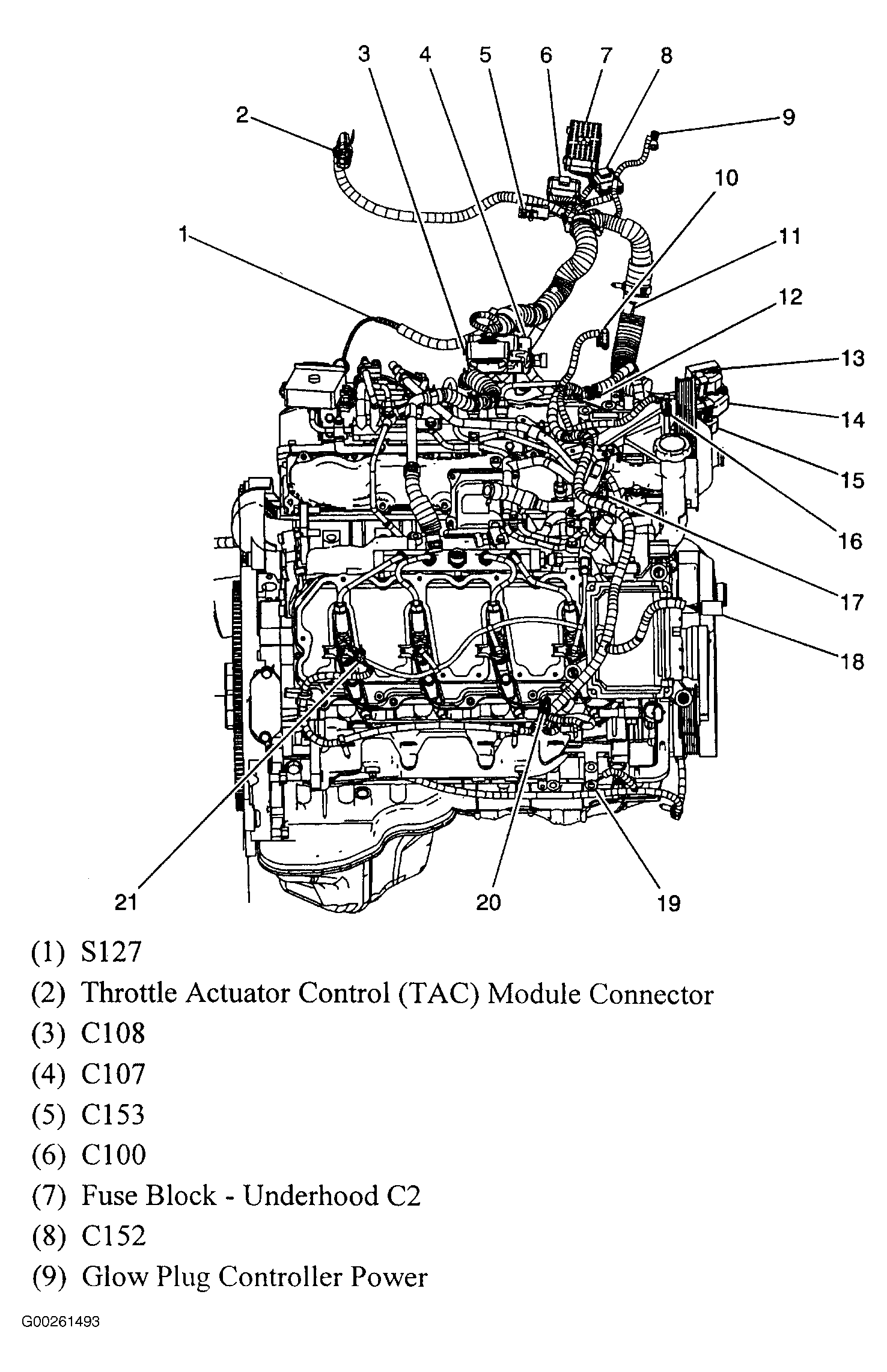 3 4 5 6 7 8

2

9

10

1

11

12

13

14

15

16

17

18

21

20

19

(1) S127

(2) Throttle Actuator Control (TAC) Module Connector

(3) C108

(4) C107

(5) C153

(6) C100

(7) Fuse Block - Underhood C2

(8) C152

(9) Glow Plug Controller Power

G00261493