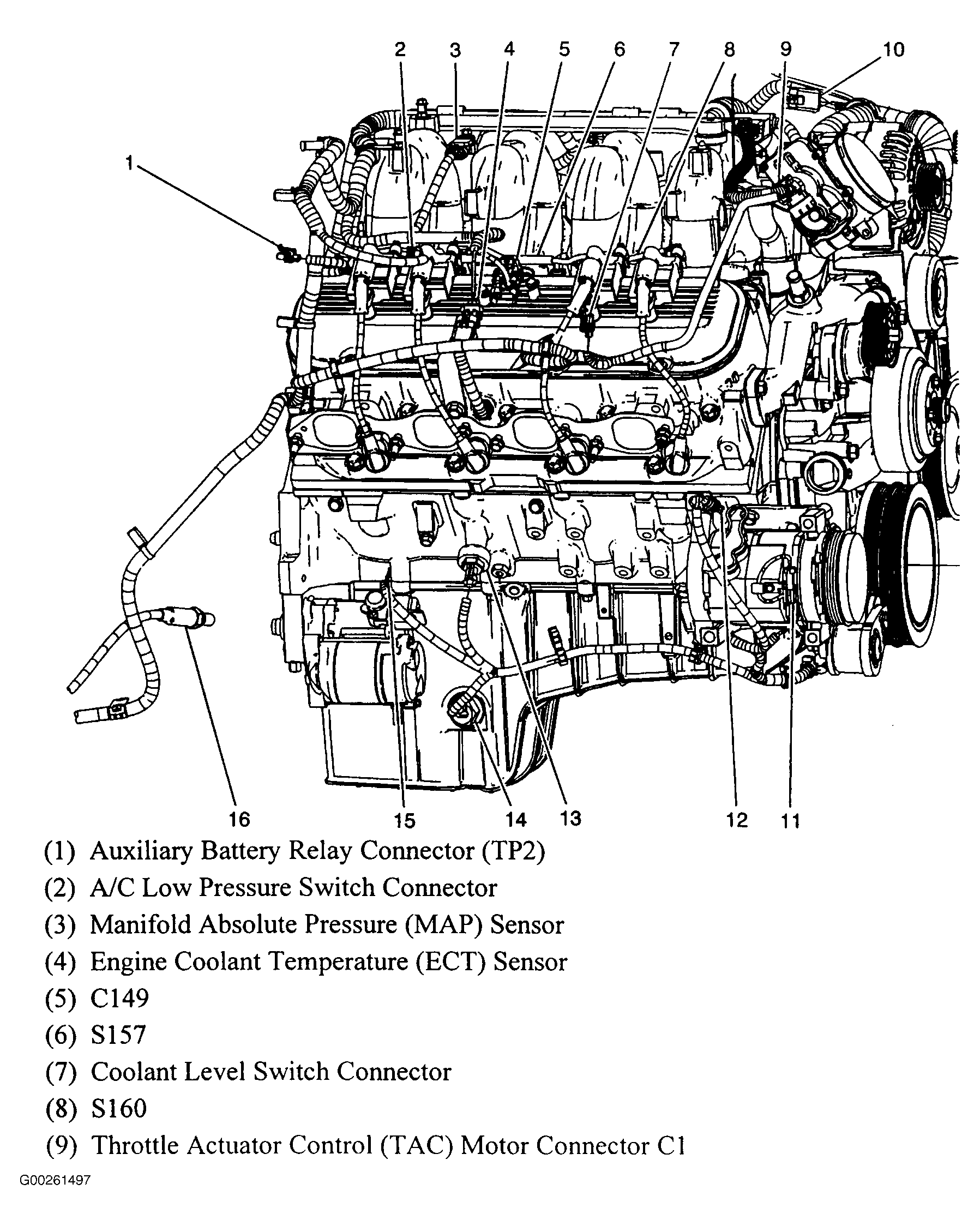 2 3 4 5 6 7 8 9 10

1

16 15 14 13 12 11

(1) Auxiliary Battery Relay Connector (TP2)

(2) A/C Low Pressure Switch Connector

(3) Manifold Absolute Pressure (MAP) Sensor

(4) Engine Coolant Temperature (ECT) Sensor

(5) C149

(6) S157

(7) Coolant Level Switch Connector

(8) S160

(9) Throttle Actuator Control (TAC) Motor Connector C1

G00261497