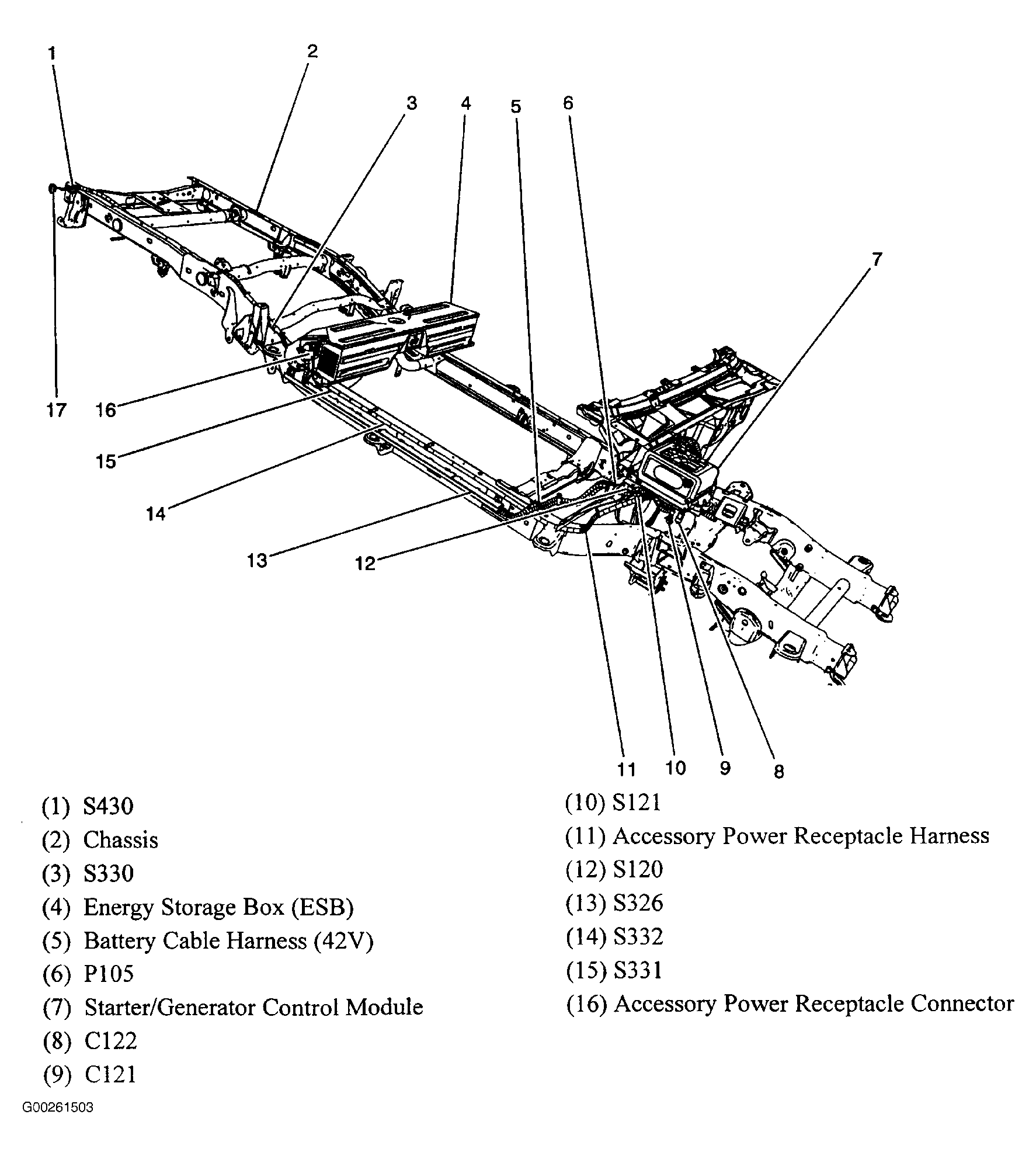 1
2
3
4
5
6
7
17
16
15
14
13
12
11
10
9
8

(1) S430
(2) Chassis
(3) S330
(4) Energy Storage Box (ESB)
(5) Battery Cable Harness (42V)
(6) P105
(7) Starter/Generator Control Module
(8) C122
(9) C121

(10) S121
(11) Accessory Power Receptacle Harness
(12) S120
(13) S326
(14) S332
(15) S331
(16) Accessory Power Receptacle Connector

G00261503