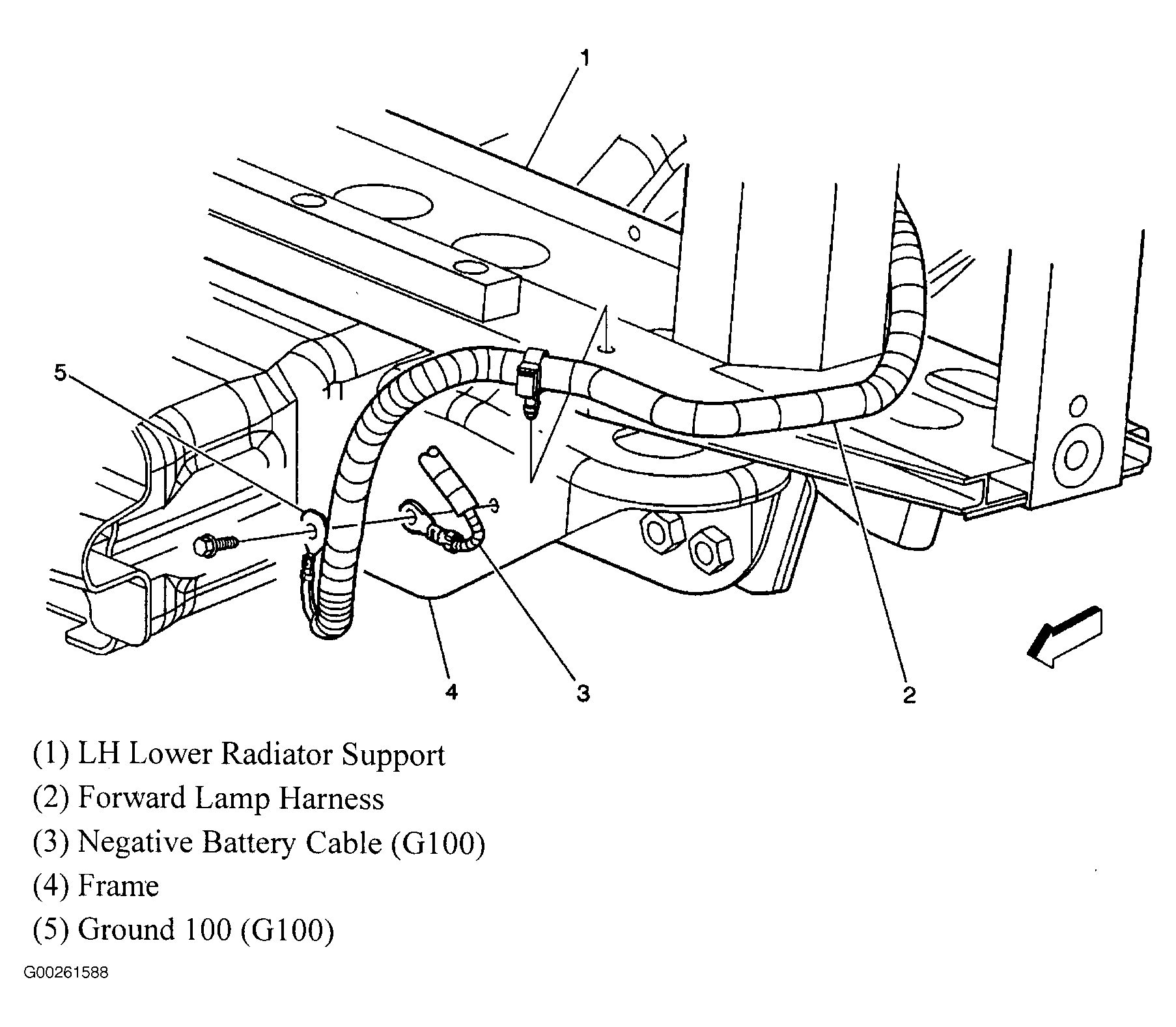 1

5

4

3

2

(1) LH Lower Radiator Support

(2) Forward Lamp Harness

(3) Negative Battery Cable (G100)

(4) Frame

(5) Ground 100 (G100)

G00261588