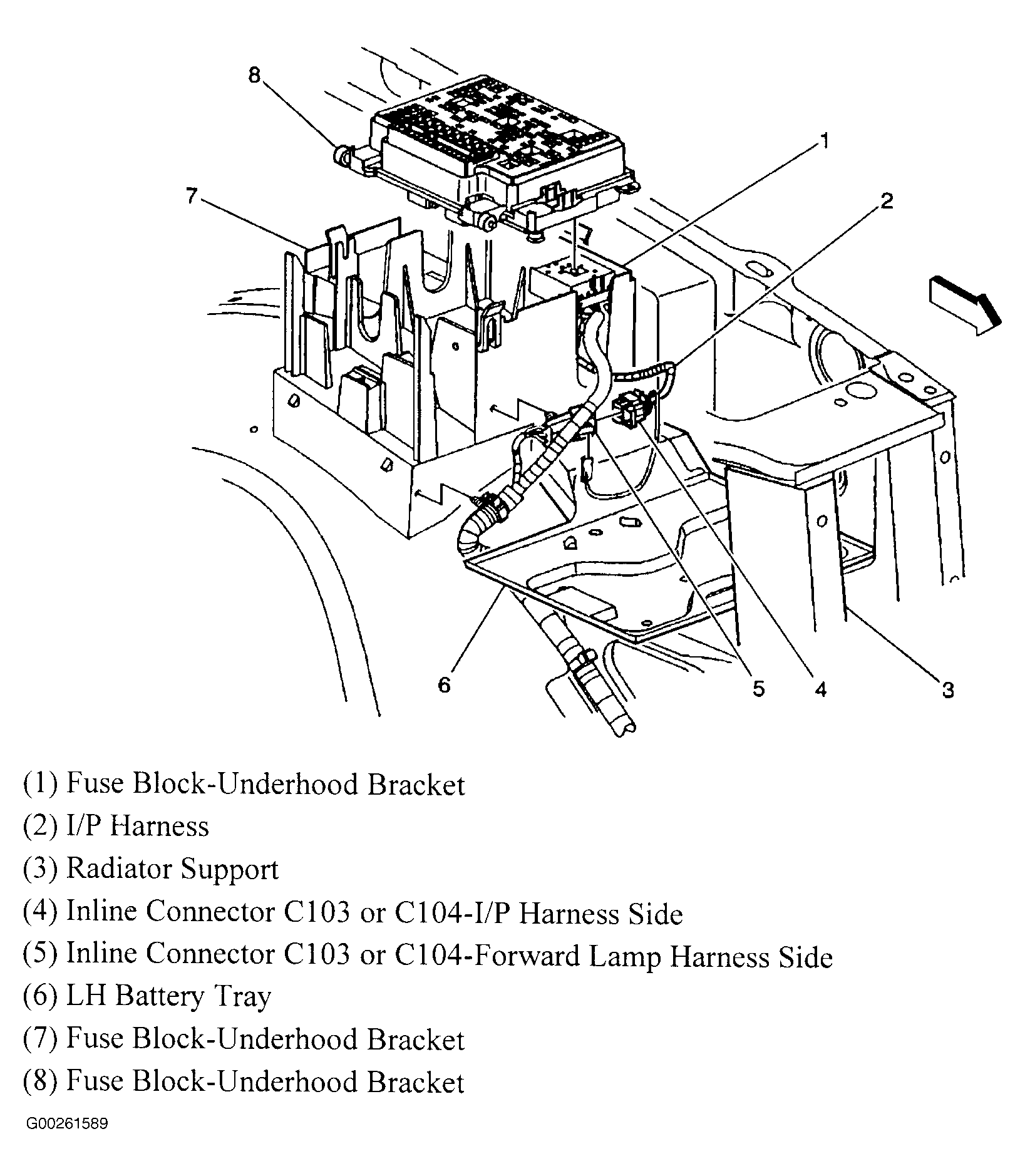 8
1
7
2
6
5
4
3

(1) Fuse Block-Underhood Bracket
(2) I/P Harness
(3) Radiator Support
(4) Inline Connector C103 or C104-I/P Harness Side
(5) Inline Connector C103 or C104-Forward Lamp Harness Side
(6) LH Battery Tray
(7) Fuse Block-Underhood Bracket
(8) Fuse Block-Underhood Bracket

G00261589