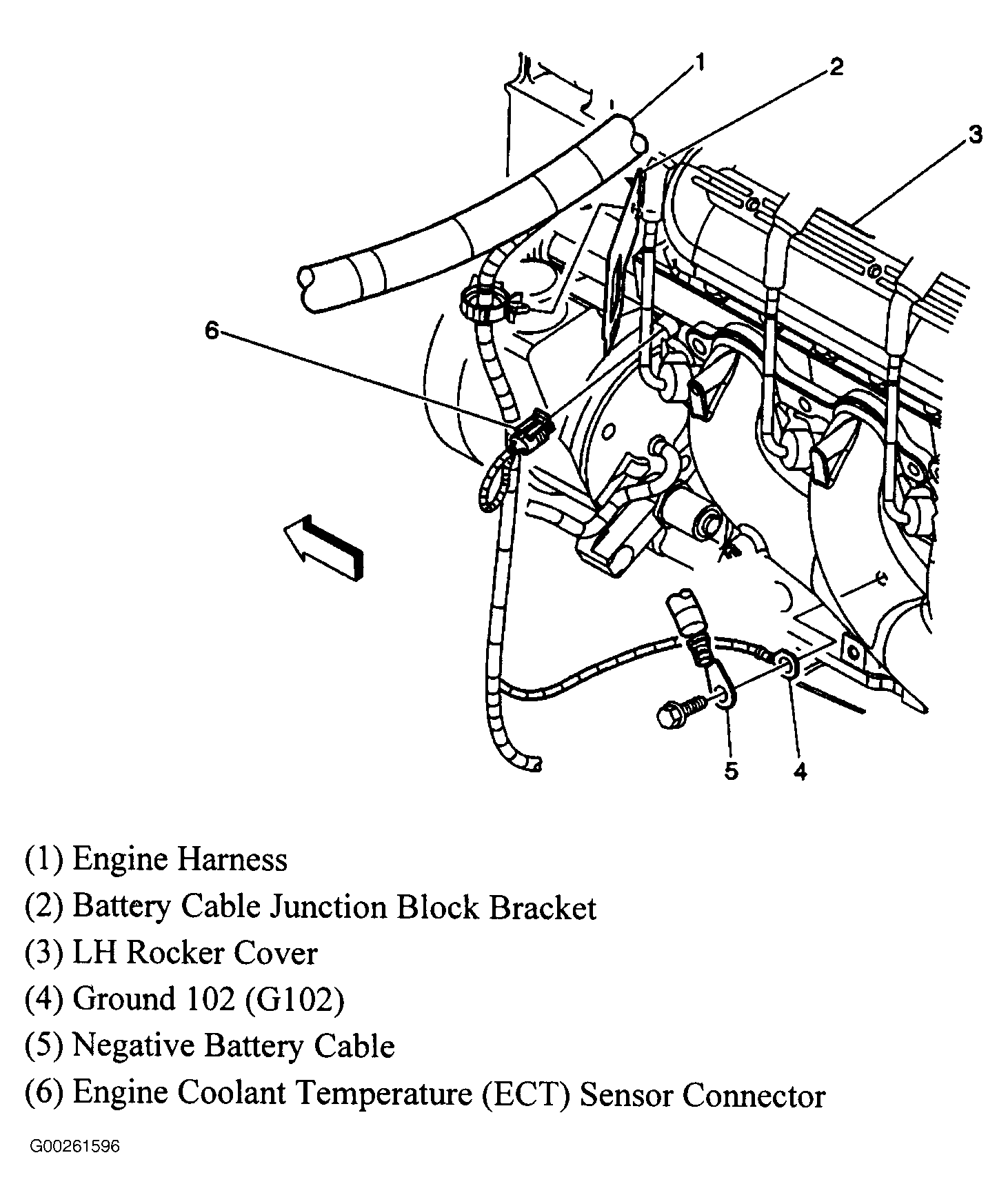 1
2
3
6
5
4

(1) Engine Harness
(2) Battery Cable Junction Block Bracket
(3) LH Rocker Cover
(4) Ground 102 (G102)
(5) Negative Battery Cable
(6) Engine Coolant Temperature (ECT) Sensor Connector

G00261596