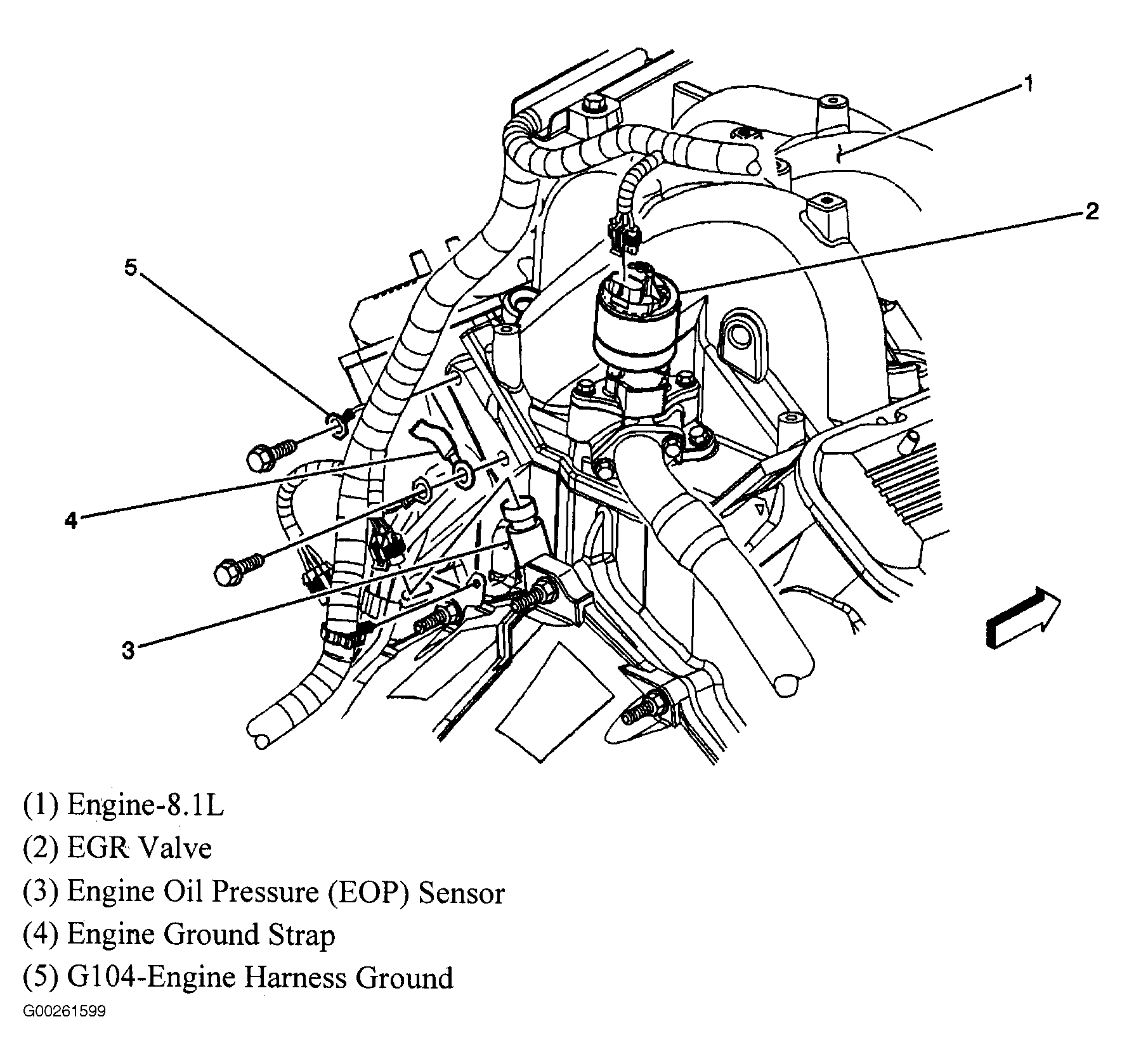 1

2

5

4

3

(1) Engine-8.1L

(2) EGR Valve

(3) Engine Oil Pressure (EOP) Sensor

(4) Engine Ground Strap

(5) G104-Engine Harness Ground

G00261599