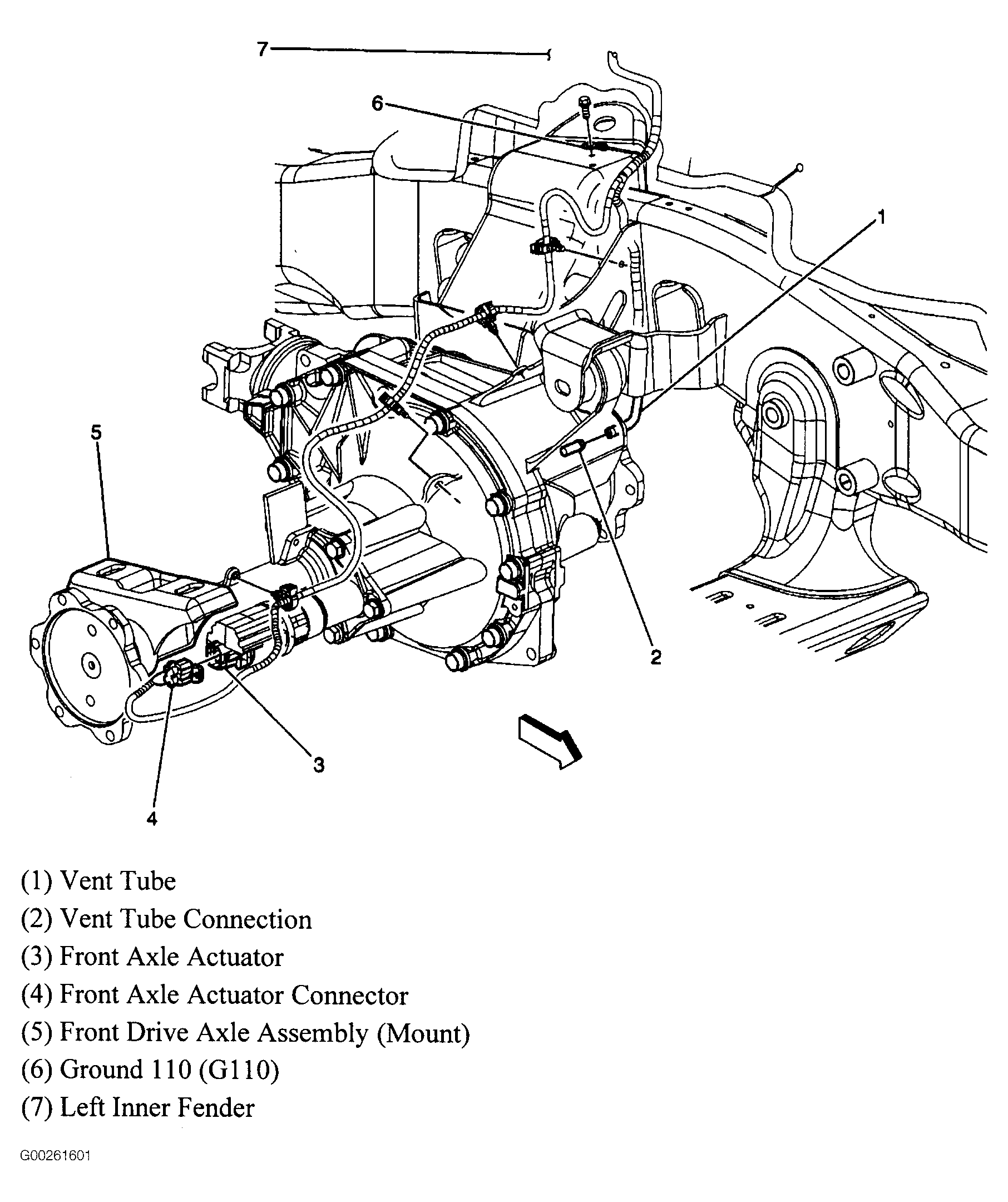 7

6

1

5

2

3

4

(1) Vent Tube

(2) Vent Tube Connection

(3) Front Axle Actuator

(4) Front Axle Actuator Connector

(5) Front Drive Axle Assembly (Mount)

(6) Ground 110 (G110)

(7) Left Inner Fender

G00261601