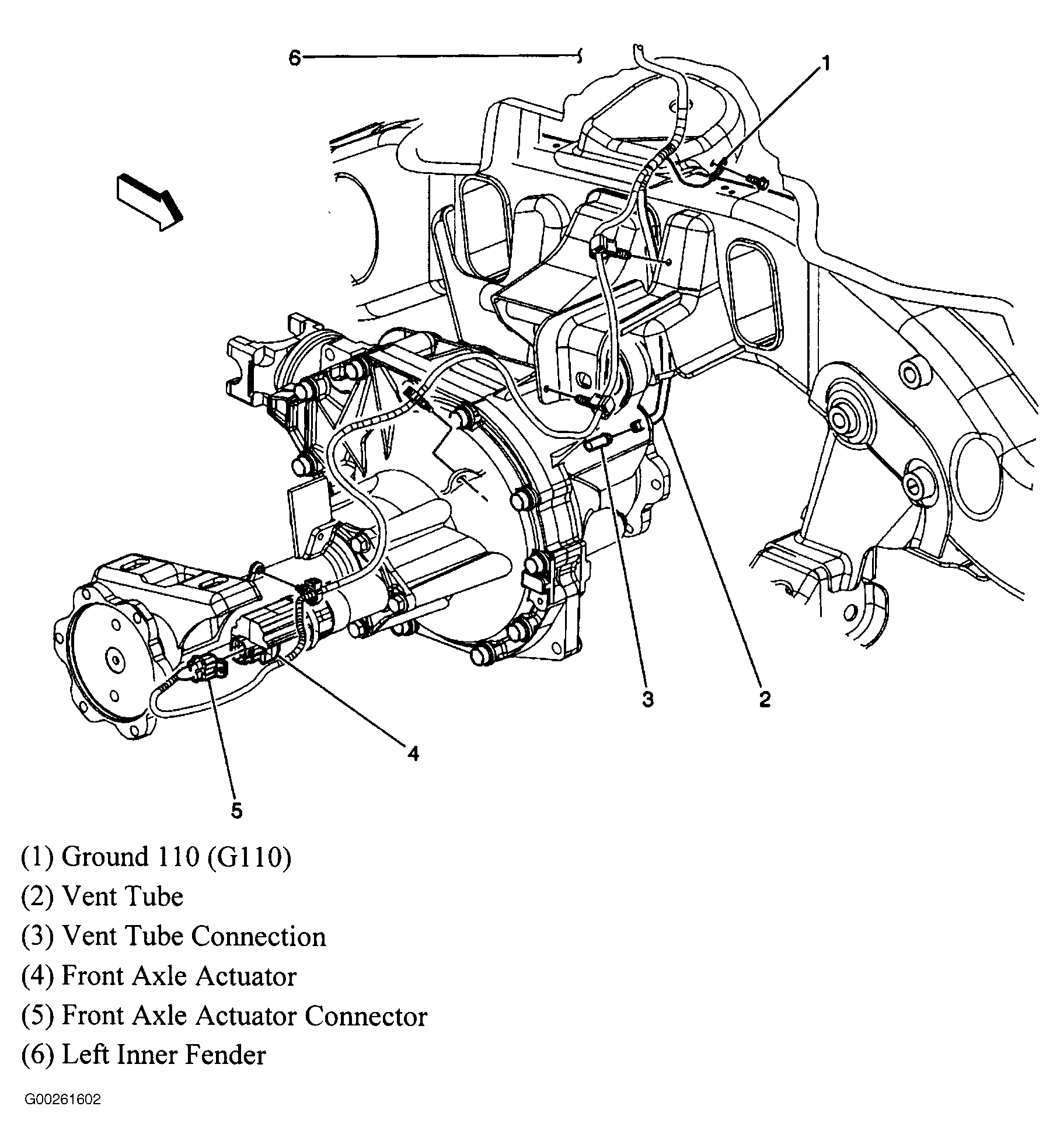 6

1

3

2

4

5

(1) Ground 110 (G110)

(2) Vent Tube

(3) Vent Tube Connection

(4) Front Axle Actuator

(5) Front Axle Actuator Connector

(6) Left Inner Fender

G00261602