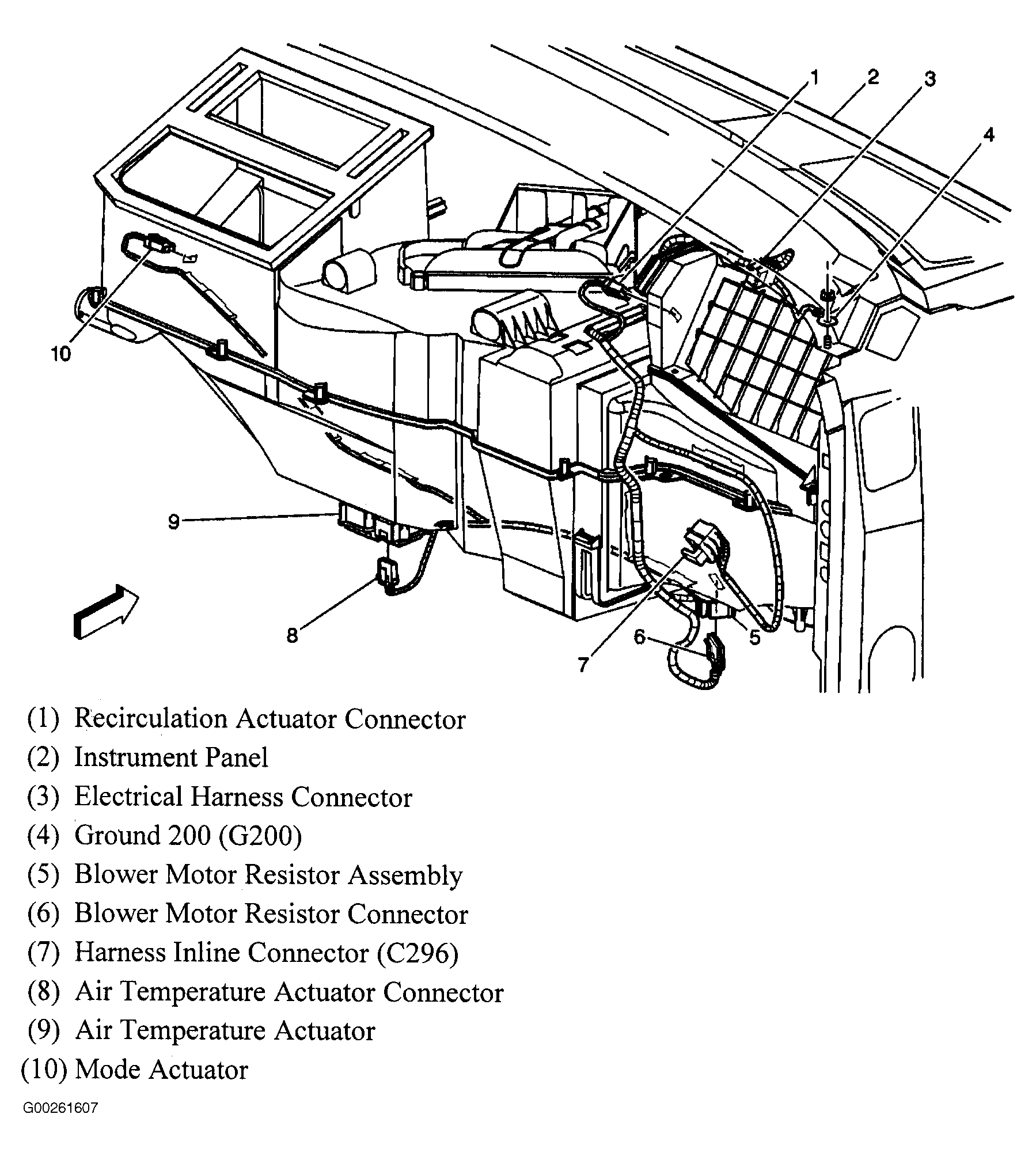 1
2
3
4
10
9
8
7
6
5

(1) Recirculation Actuator Connector
(2) Instrument Panel
(3) Electrical Harness Connector
(4) Ground 200 (G200)
(5) Blower Motor Resistor Assembly
(6) Blower Motor Resistor Connector
(7) Harness Inline Connector (C296)
(8) Air Temperature Actuator Connector
(9) Air Temperature Actuator
(10) Mode Actuator

G00261607