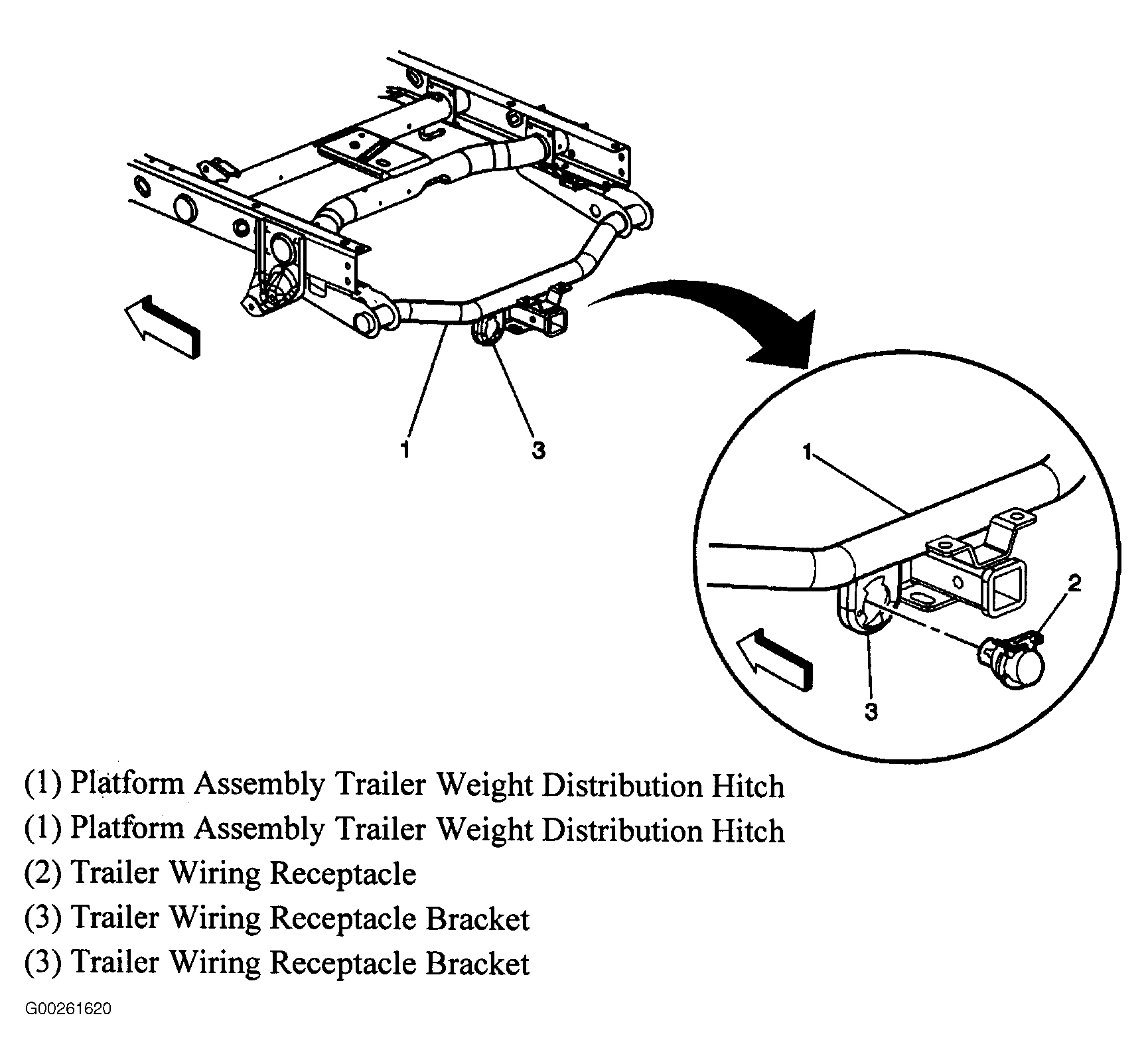 1
3
1
2
3

(1) Platform Assembly Trailer Weight Distribution Hitch
(1) Platform Assembly Trailer Weight Distribution Hitch
(2) Trailer Wiring Receptacle
(3) Trailer Wiring Receptacle Bracket
(3) Trailer Wiring Receptacle Bracket

G00261620