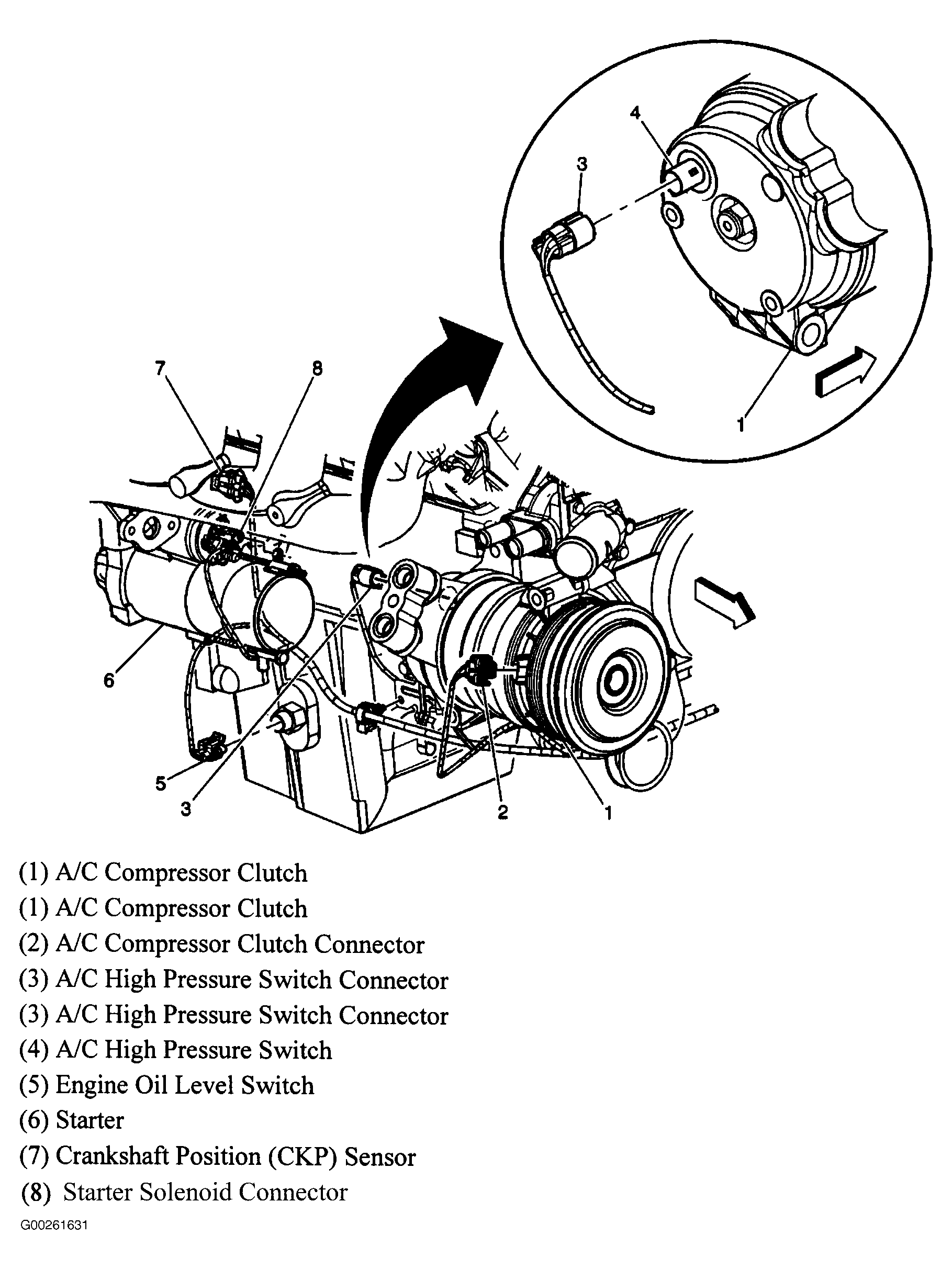 4
3
1
7
8
6
5
3
2
1

(1) A/C Compressor Clutch
(1) A/C Compressor Clutch
(2) A/C Compressor Clutch Connector
(3) A/C High Pressure Switch Connector
(3) A/C High Pressure Switch Connector
(4) A/C High Pressure Switch
(5) Engine Oil Level Switch
(6) Starter
(7) Crankshaft Position (CKP) Sensor
(8) Starter Solenoid Connector

G00261631