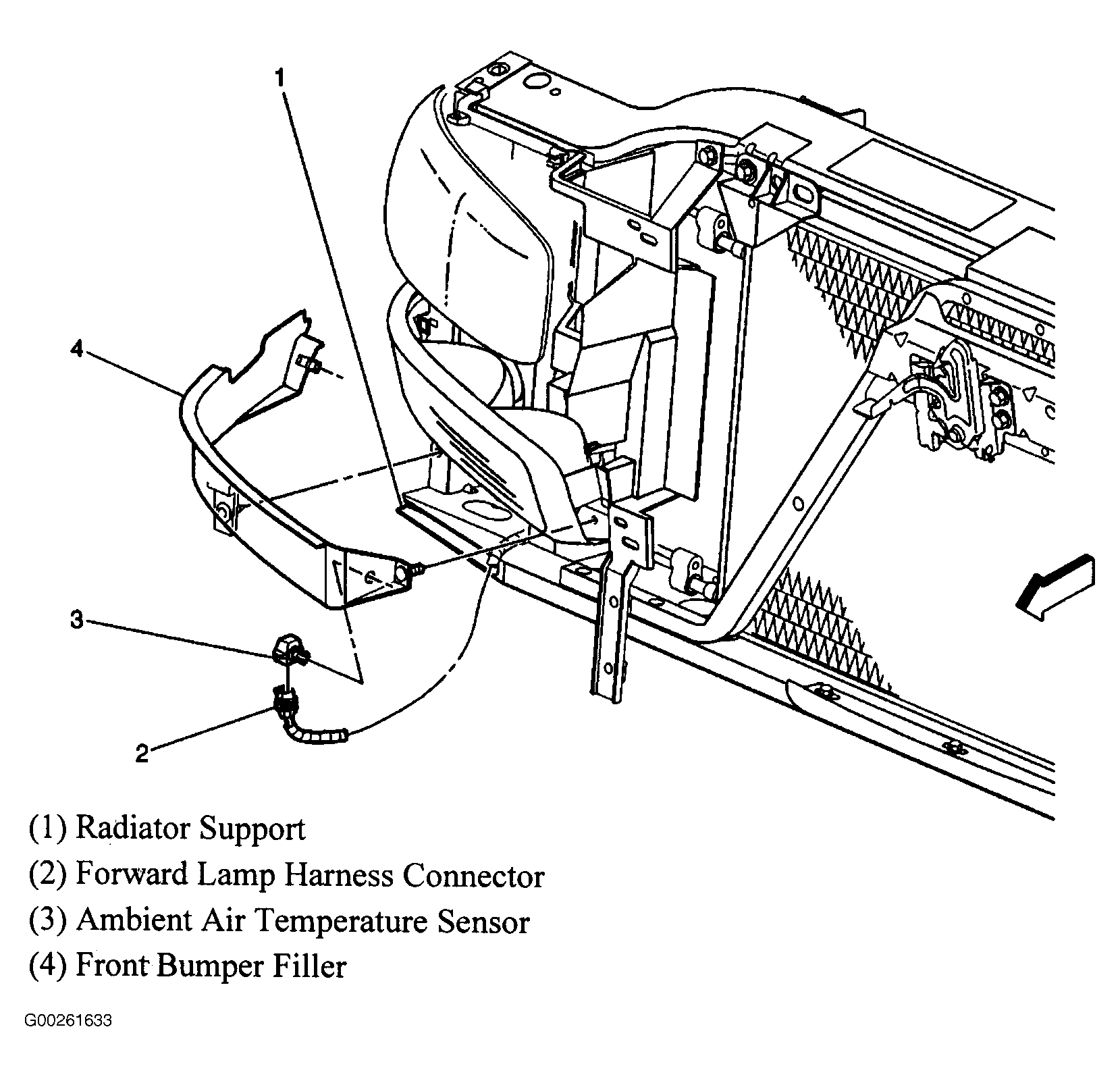 1

4

3

2

(1) Radiator Support

(2) Forward Lamp Harness Connector

(3) Ambient Air Temperature Sensor

(4) Front Bumper Filler

G00261633