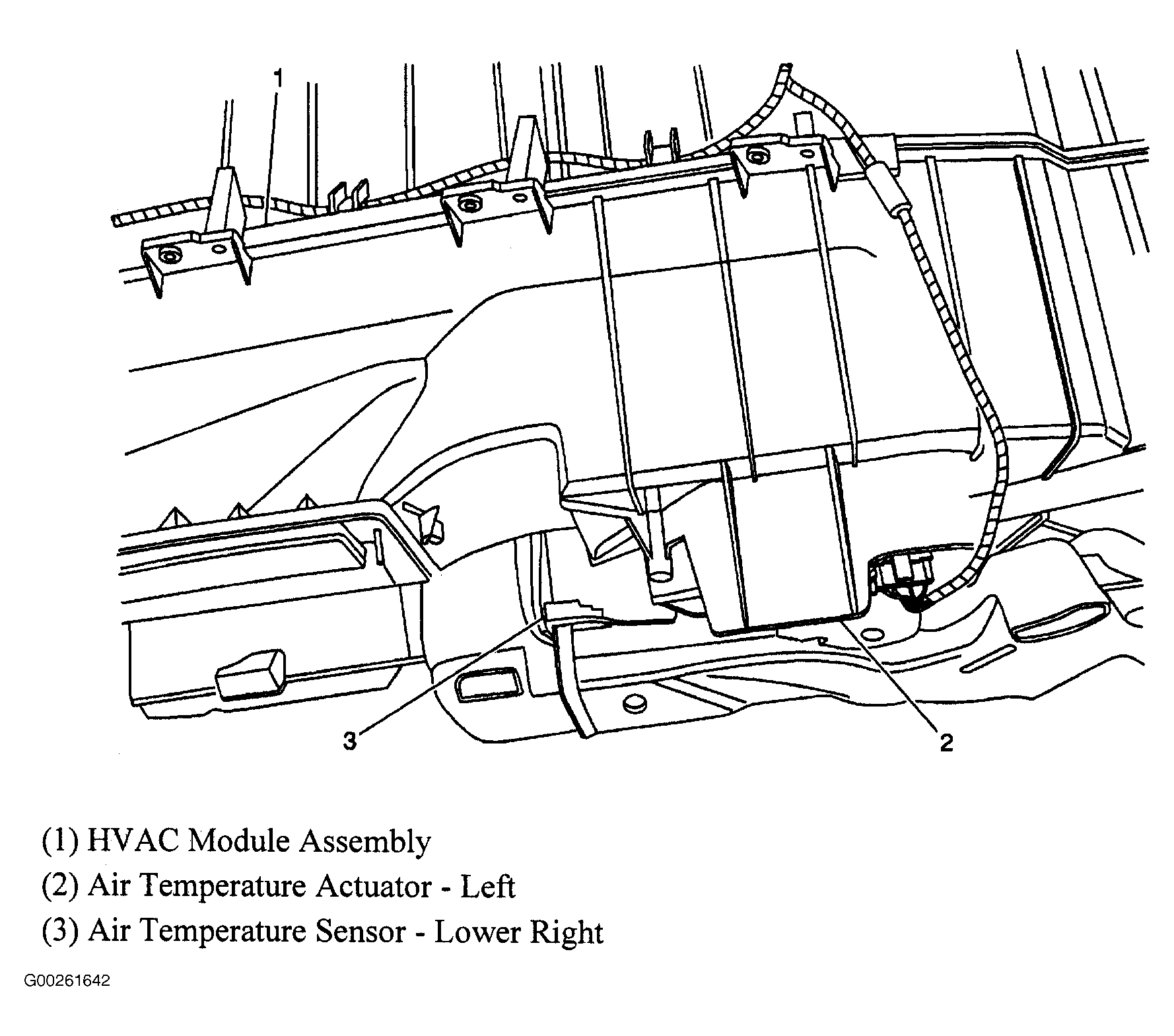 1

3

2

(1) HVAC Module Assembly
(2) Air Temperature Actuator - Left
(3) Air Temperature Sensor - Lower Right

G00261642